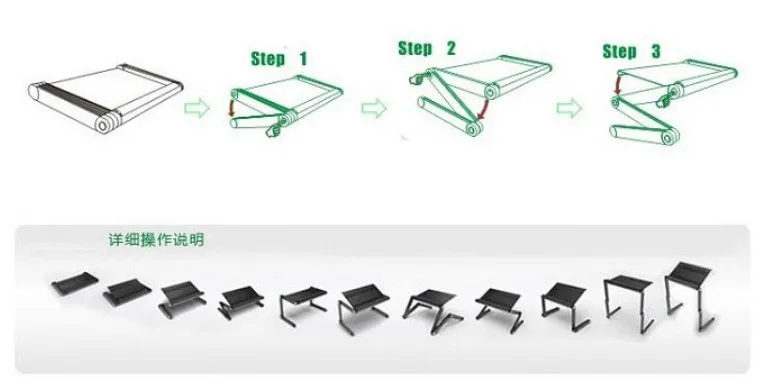 Step 1

Step 2

Step 3

详细操作说明