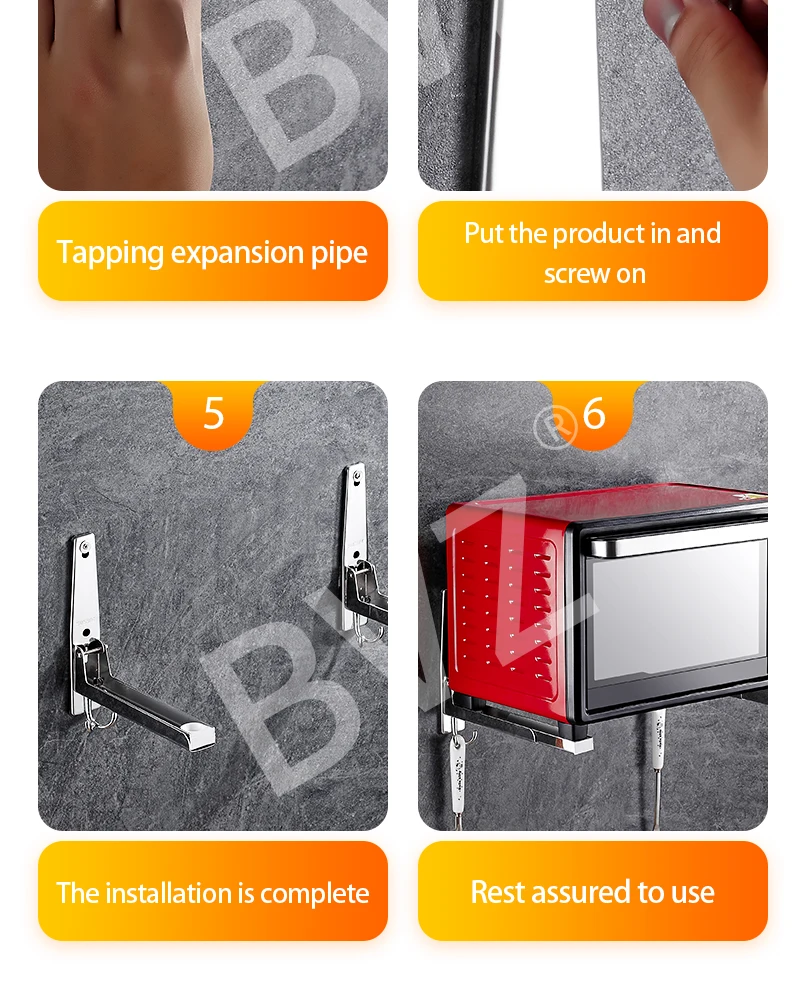 Tapping expansion pipe

Put the product in and screw on

5

6

The installation is complete

Rest assured to use