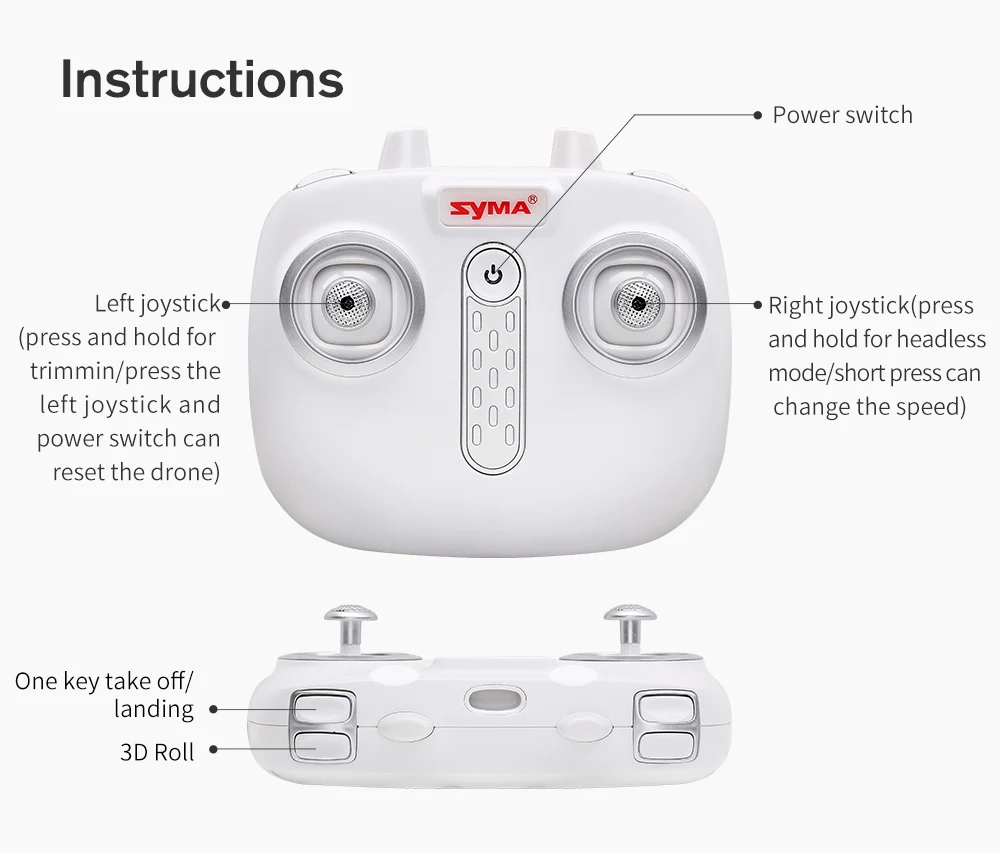 Instructions

Power switch

SYMA®

Left joystick (press and hold for trimmin/press the left joystick and power switch can reset the drone)

Right joystick(press and hold for headless mode/short press can change the speed)

One key take off/ landing

3D Roll