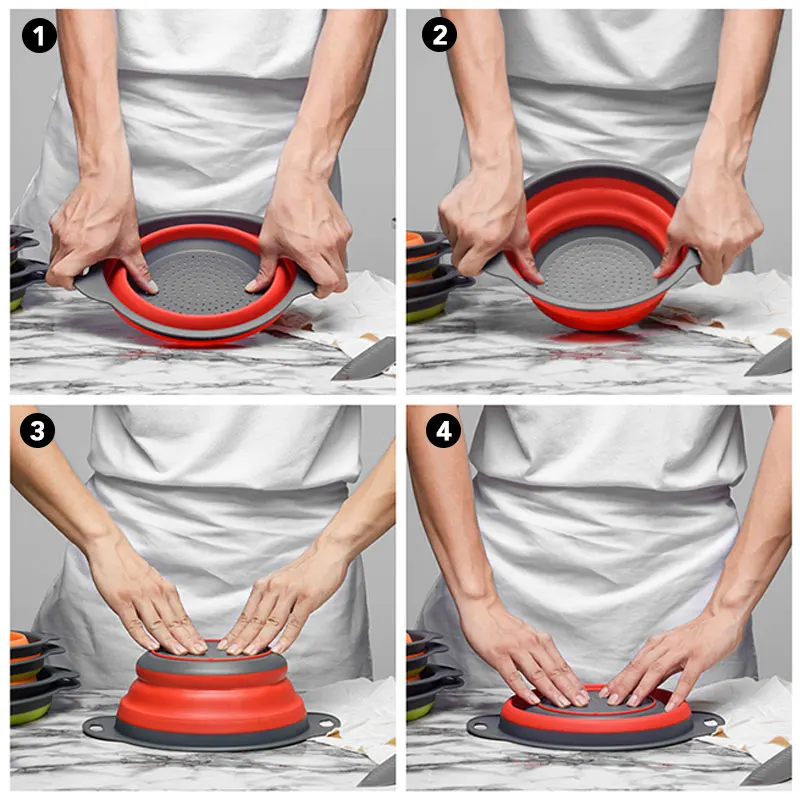 1

2

3

4