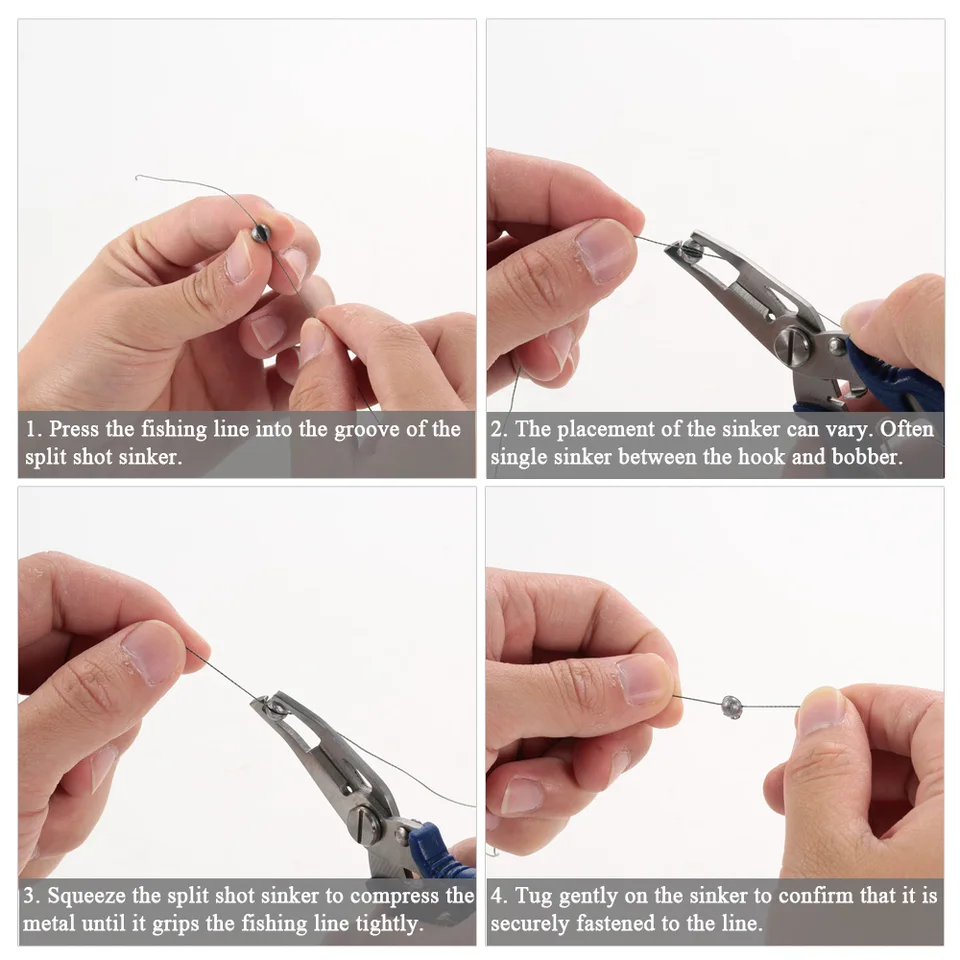 1. Press the fishing line into the groove of the split shot sinker.

2. The placement of the sinker can vary. Often single sinker between the hook and bobber.

3. Squeeze the split shot sinker to compress the metal until it grips the fishing line tightly.

4. Tug gently on the sinker to confirm that it is securely fastened to the line.