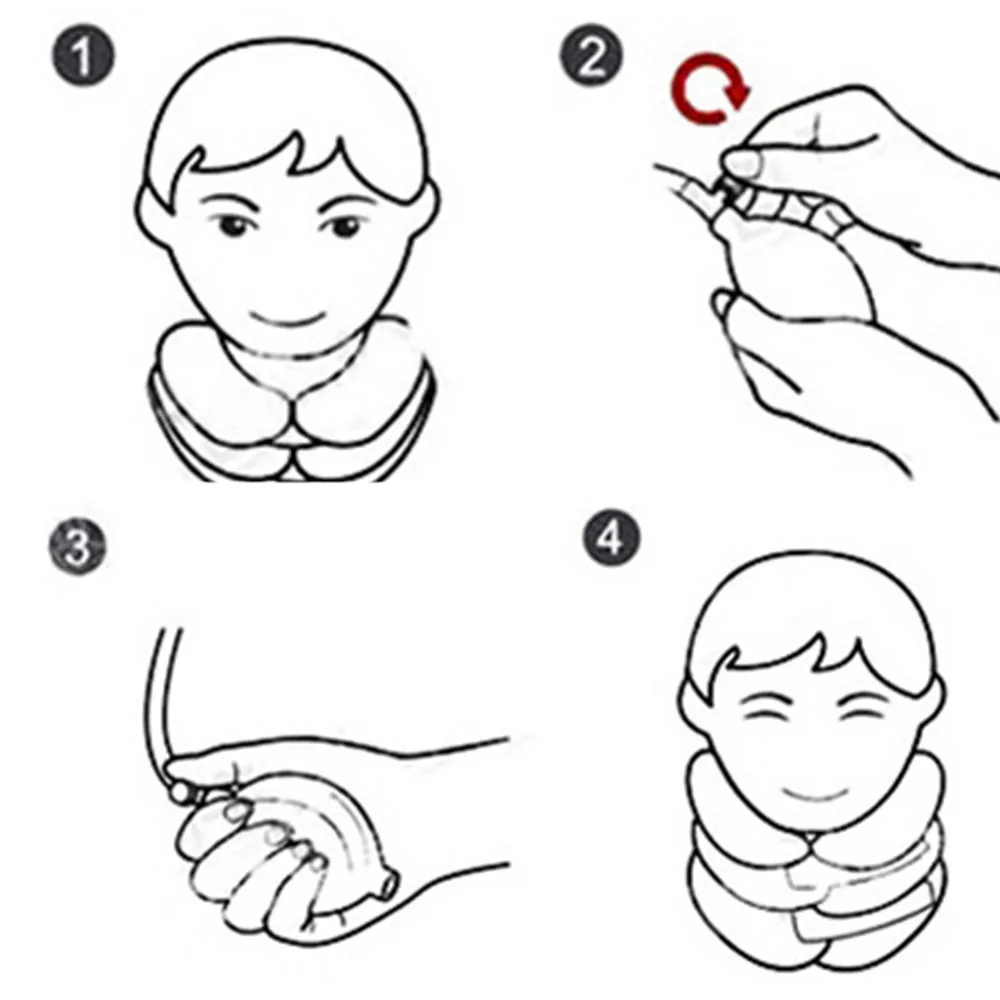 1
2
3
4