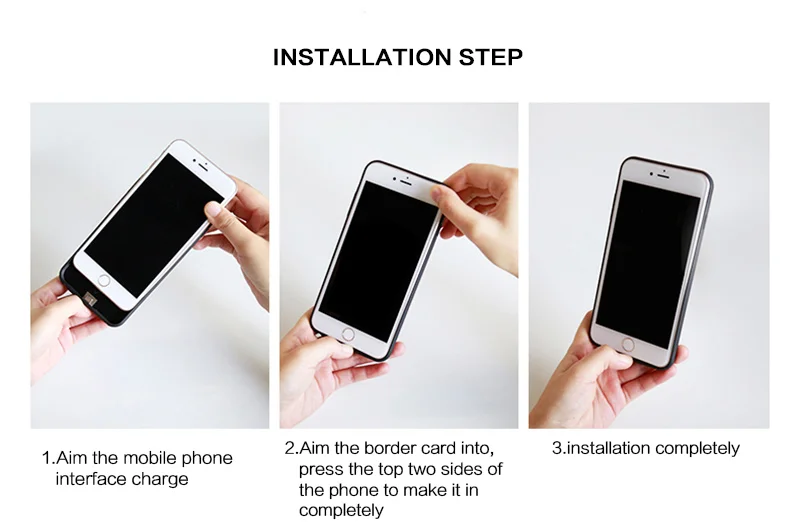 INSTALLATION STEP

1.Aim the mobile phone interface charge

2.Aim the border card into, press the top two sides of the phone to make it in completely

3.installation completely