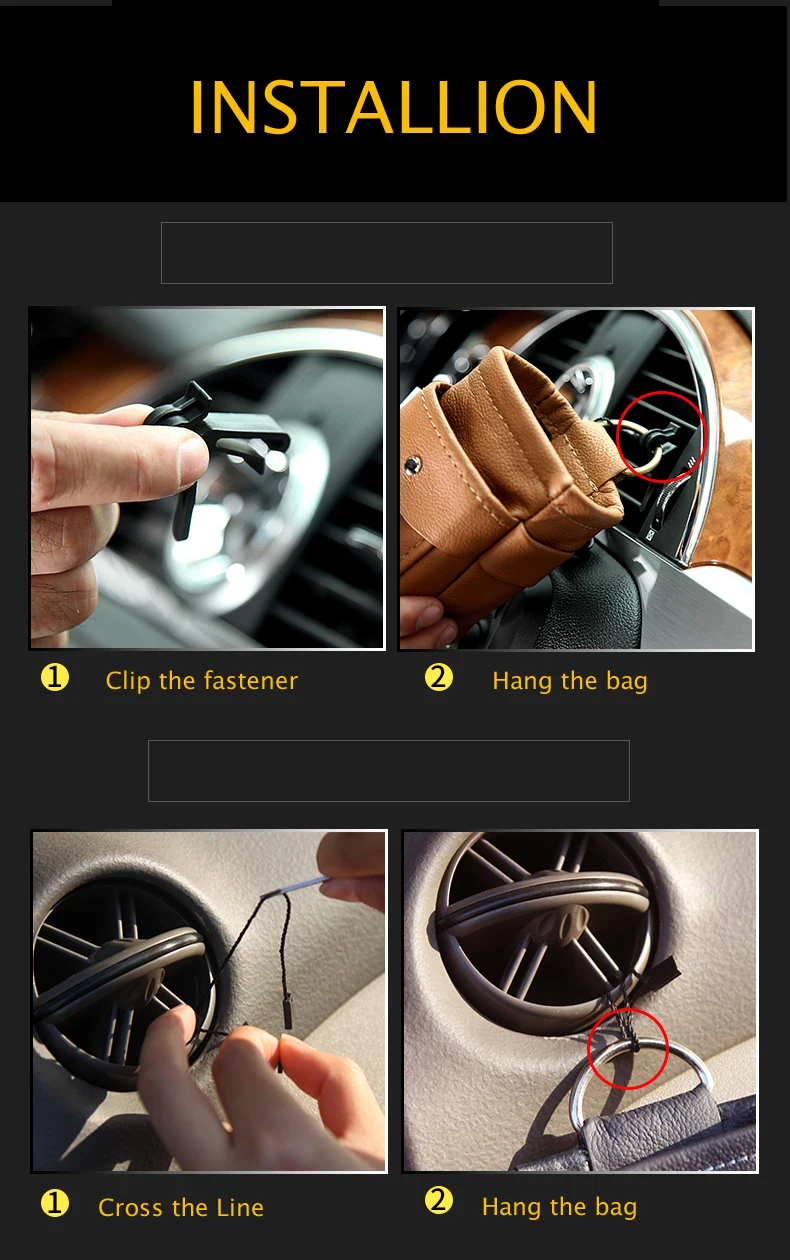 INSTALLION

❶ Clip the fastener

❷ Hang the bag

❶ Cross the Line

❷ Hang the bag