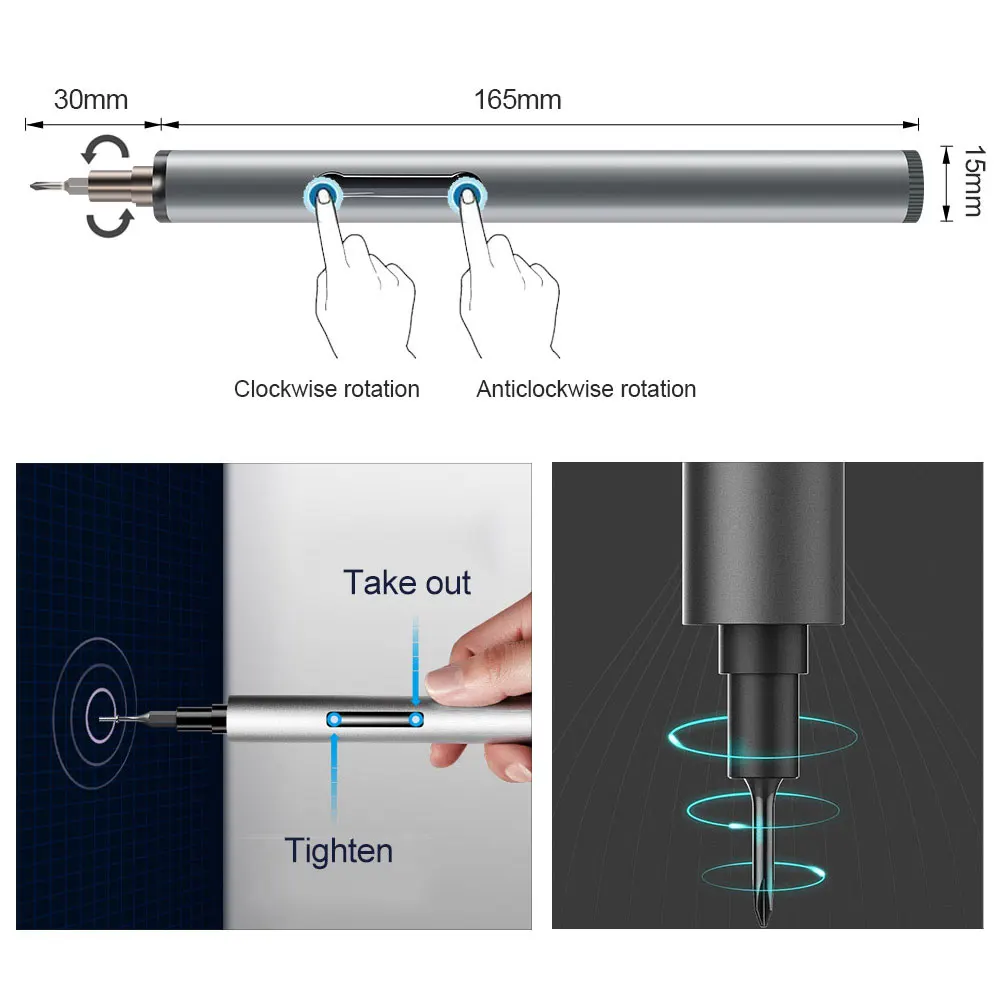 30mm

165mm

15mm

Clockwise rotation

Anticlockwise rotation

Take out

Tighten