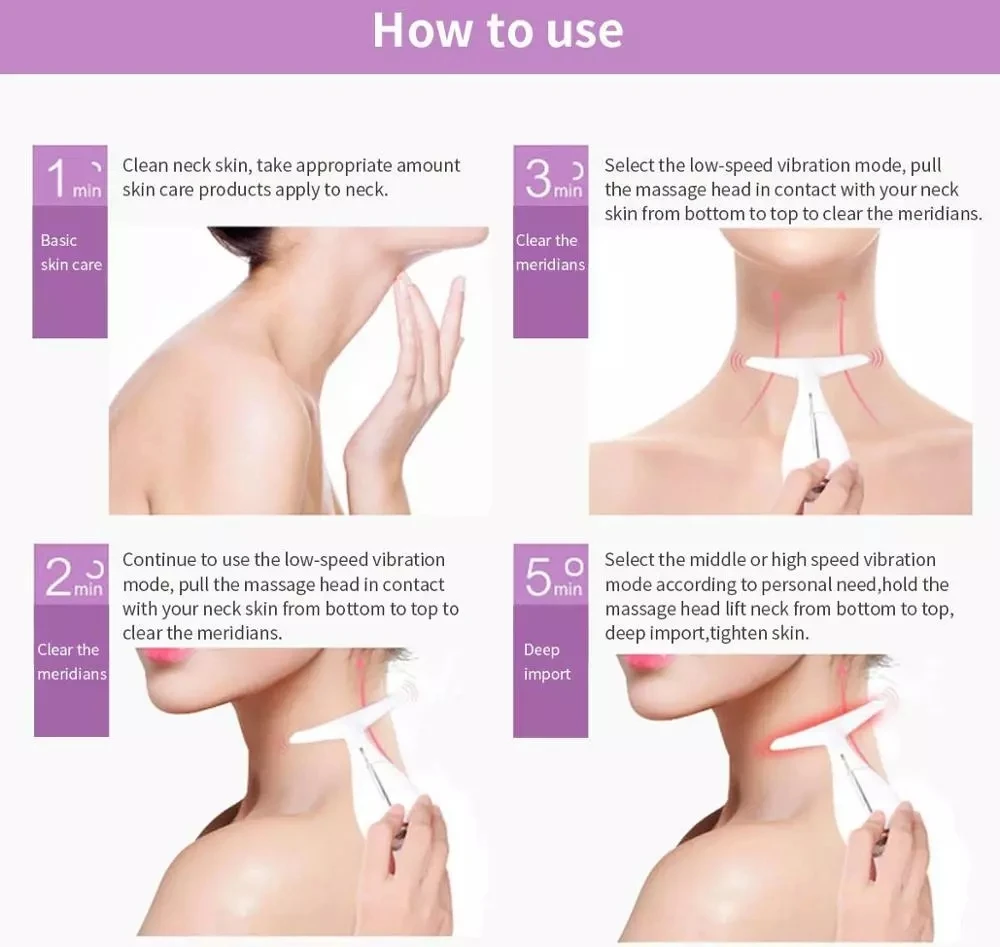 How to use

1 min
Basic skin care
Clean neck skin, take appropriate amount skin care products apply to neck.

3 min
Clear the meridians
Select the low-speed vibration mode, pull the massage head in contact with your neck skin from bottom to top to clear the meridians.

2 min
Clear the meridians
Continue to use the low-speed vibration mode, pull the massage head in contact with your neck skin from bottom to top to clear the meridians.

5 min
Deep import
Select the middle or high speed vibration mode according to personal need,hold the massage head lift neck from bottom to top, deep import,tighten skin.