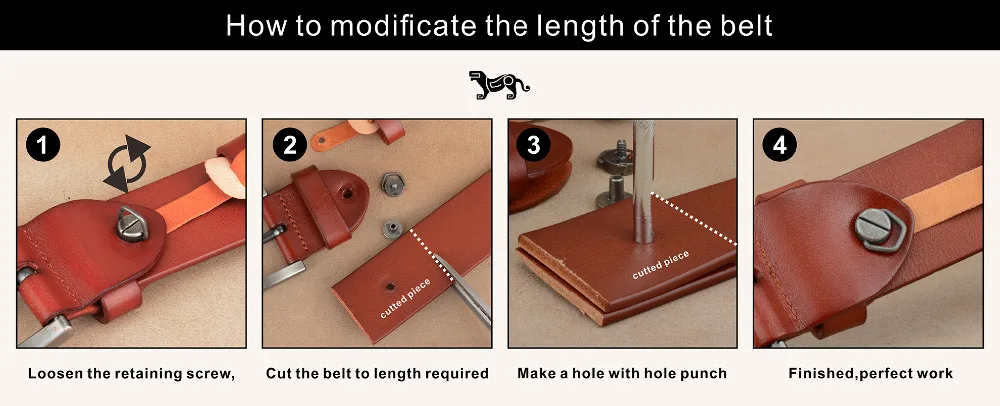 How to modificate the length of the belt

1

Loosen the retaining screw,

2

cutted piece

Cut the belt to length required

3

cutted piece

Make a hole with hole punch

4

Finished,perfect work