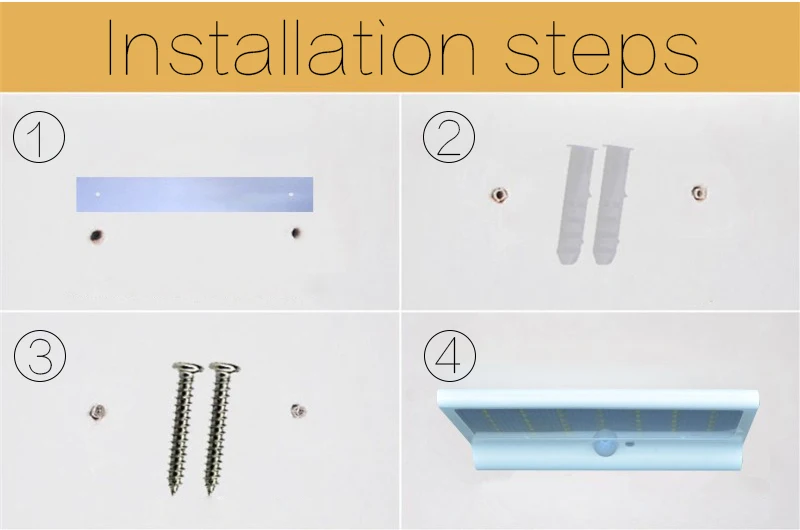 Installation steps

①

②

③

④