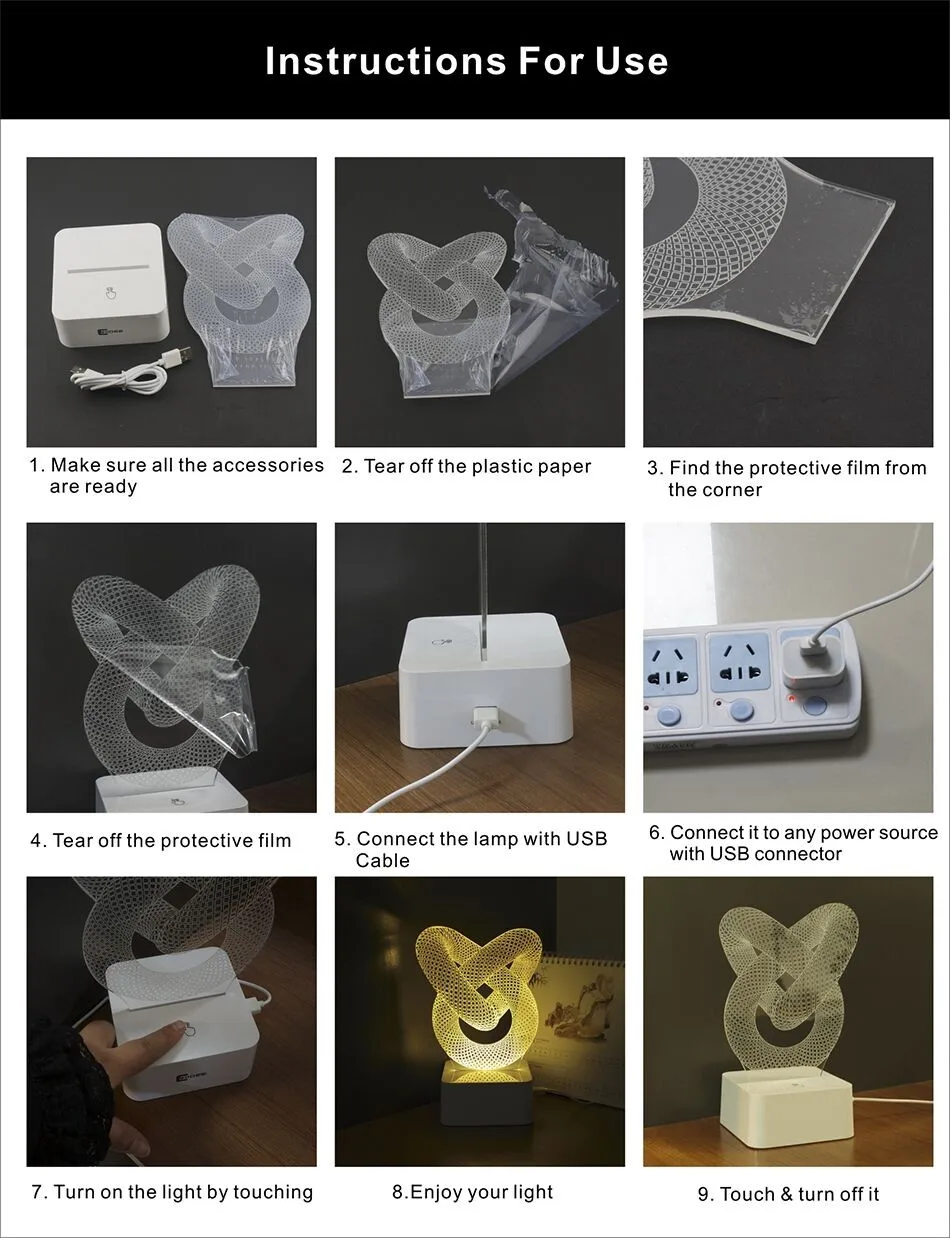 Instructions For Use

1. Make sure all the accessories are ready

2. Tear off the plastic paper

3. Find the protective film from the corner

4. Tear off the protective film

5. Connect the lamp with USB Cable

6. Connect it to any power source with USB connector

7. Turn on the light by touching

8.Enjoy your light

9. Touch & turn off it