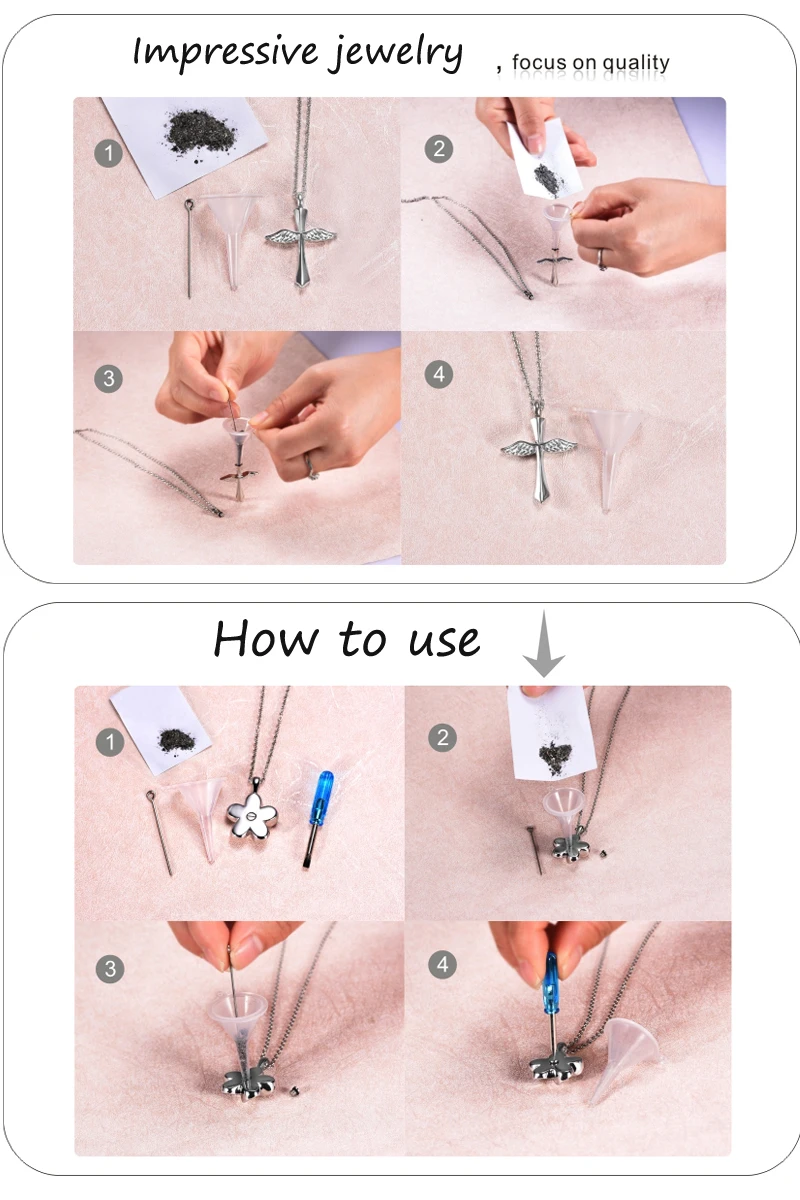 Impressive jewelry , focus on quality

1

2

3

4

How to use

1

2

3

4