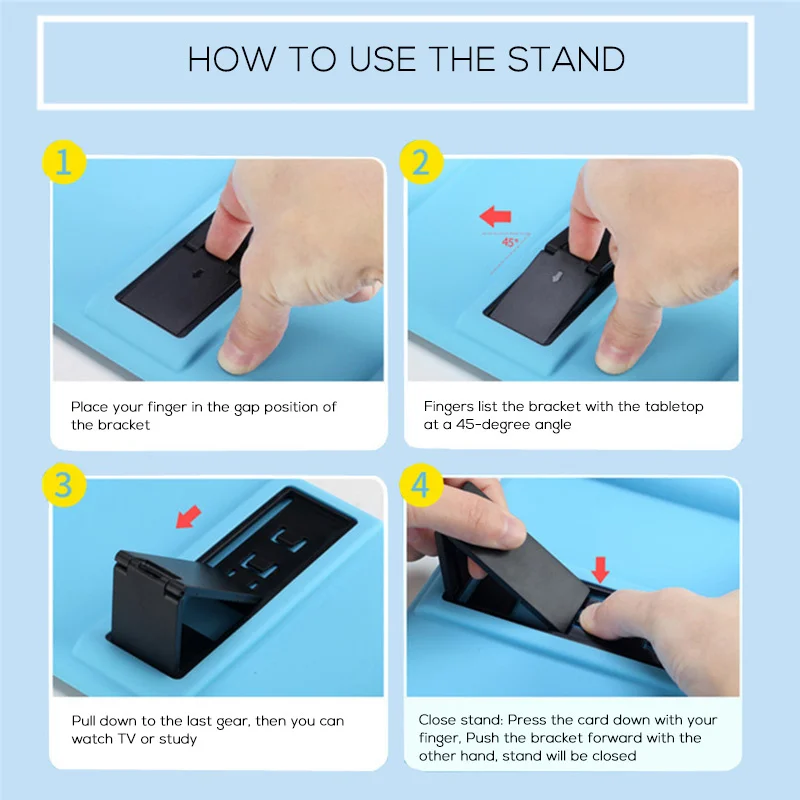 HOW TO USE THE STAND

1

Place your finger in the gap position of the bracket

2

45°

Fingers list the bracket with the tabletop at a 45-degree angle

3

Pull down to the last gear, then you can watch TV or study

4

Close stand: Press the card down with your finger, Push the bracket forward with the other hand, stand will be closed