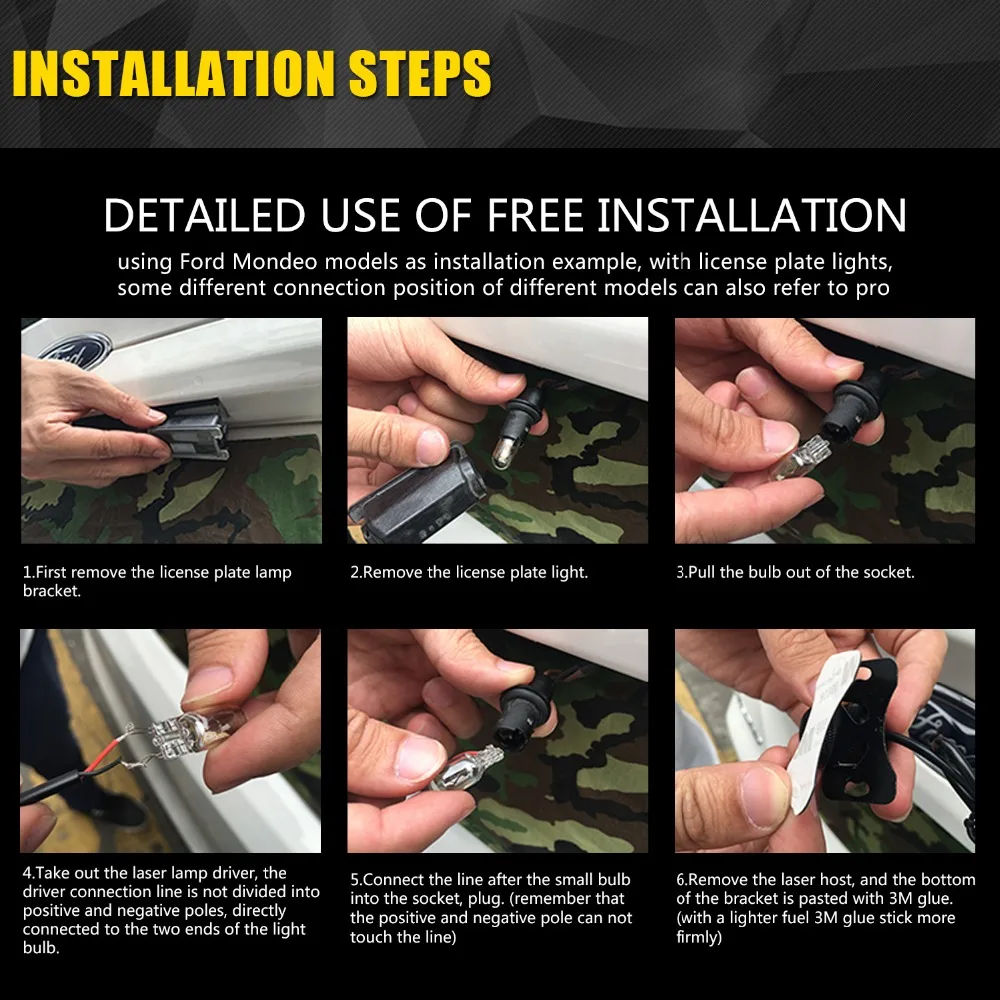 INSTALLATION STEPS

DETAILED USE OF FREE INSTALLATION

using Ford Mondeo models as installation example, with license plate lights, some different connection position of different models can also refer to pro

1.First remove the license plate lamp bracket.

2.Remove the license plate light.

3.Pull the bulb out of the socket.

4.Take out the laser lamp driver, the driver connection line is not divided into positive and negative poles, directly connected to the two ends of the light bulb.

5.Connect the line after the small bulb into the socket, plug. (remember that the positive and negative pole can not touch the line)

6.Remove the laser host, and the bottom of the bracket is pasted with 3M glue. (with a lighter fuel 3M glue stick more firmly)