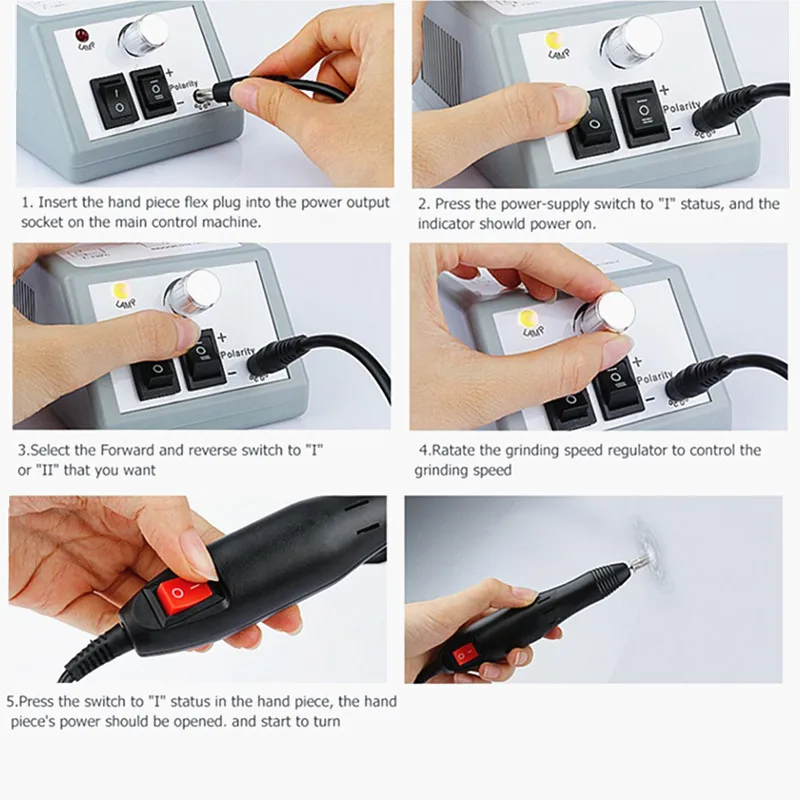 LAMP
+
Polarity
−

1. Insert the hand piece flex plug into the power output socket on the main control machine.

LAMP
+
Polarity
−

2. Press the power-supply switch to "I" status, and the indicator showld power on.

LAMP
+
Polarity
−

3.Select the Forward and reverse switch to "I" or "II" that you want

LAMP
+
Polarity
−

4.Ratate the grinding speed regulator to control the grinding speed

5.Press the switch to "I" status in the hand piece, the hand piece's power should be opened. and start to turn