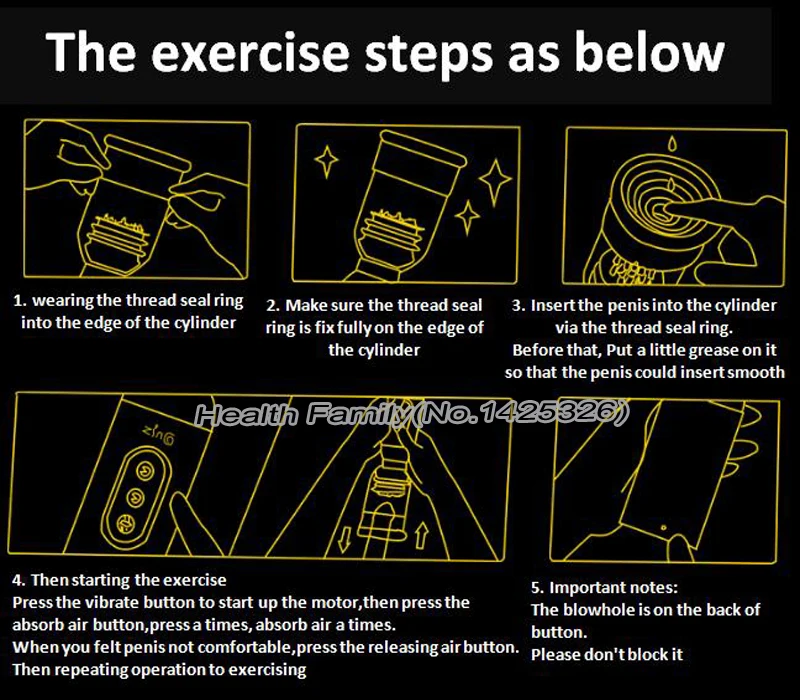 The exercise steps as below

1. wearing the thread seal ring into the edge of the cylinder

2. Make sure the thread seal ring is fix fully on the edge of the cylinder

3. Insert the penis into the cylinder via the thread seal ring.
Before that, Put a little grease on it so that the penis could insert smooth

Health Family(No.1425326)

zing

4. Then starting the exercise
Press the vibrate button to start up the motor,then press the absorb air button,press a times, absorb air a times.
When you felt penis not comfortable,press the releasing air button.
Then repeating operation to exercising

5. Important notes:
The blowhole is on the back of button.
Please don't block it