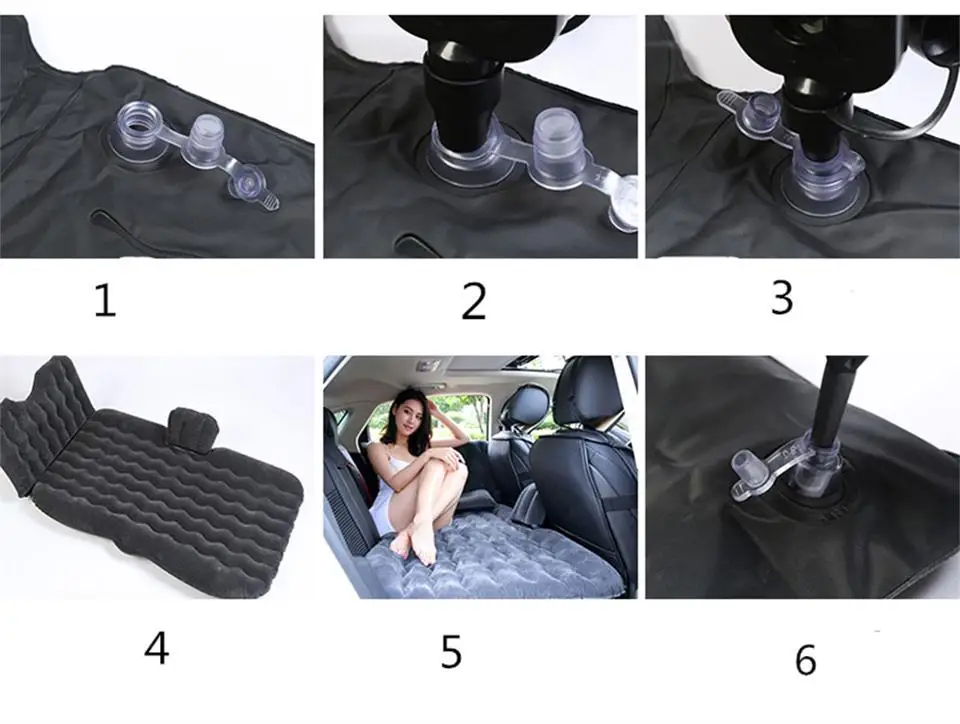 1

2

3

4

5

6