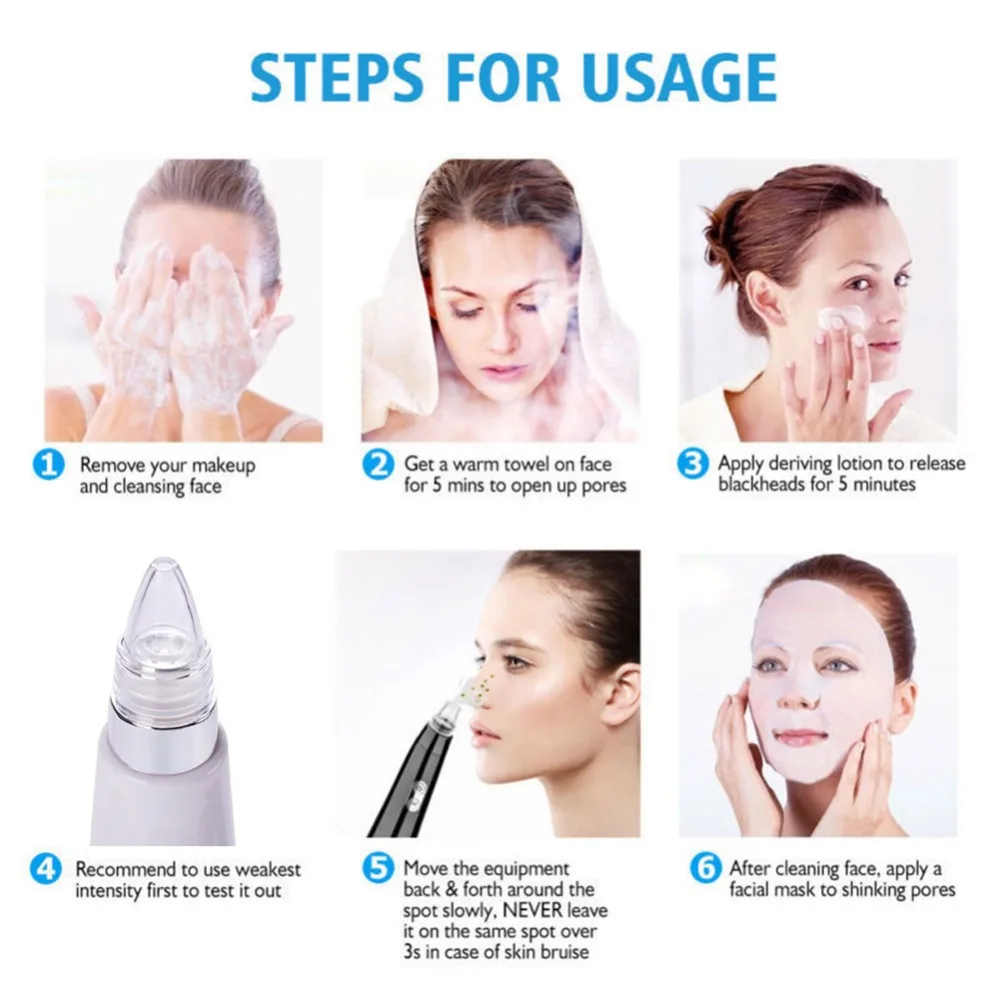 STEPS FOR USAGE

1 Remove your makeup and cleansing face

2 Get a warm towel on face for 5 mins to open up pores

3 Apply deriving lotion to release blackheads for 5 minutes

4 Recommend to use weakest intensity first to test it out

5 Move the equipment back & forth around the spot slowly, NEVER leave it on the same spot over 3s in case of skin bruise

6 After cleaning face, apply a facial mask to shinking pores