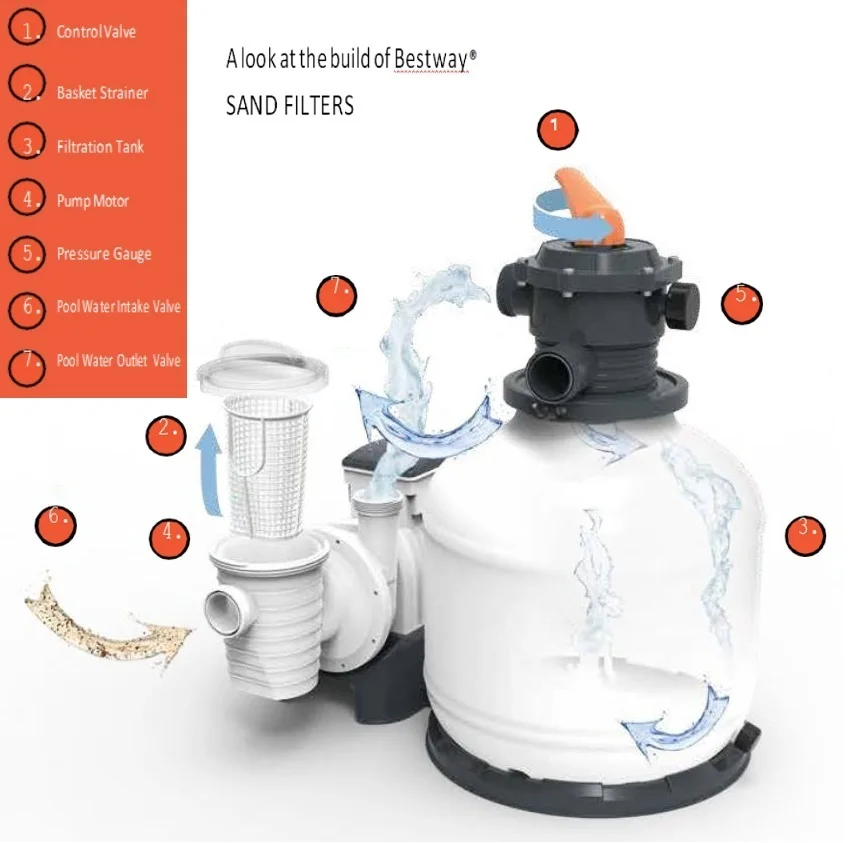 1. Control Valve
2. Basket Strainer
3. Filtration Tank
4. Pump Motor
5. Pressure Gauge
6. Pool Water Intake Valve
7. Pool Water Outlet Valve

A look at the build of Bestway®
SAND FILTERS

1
7.
5.
2.
6.
4.
3.