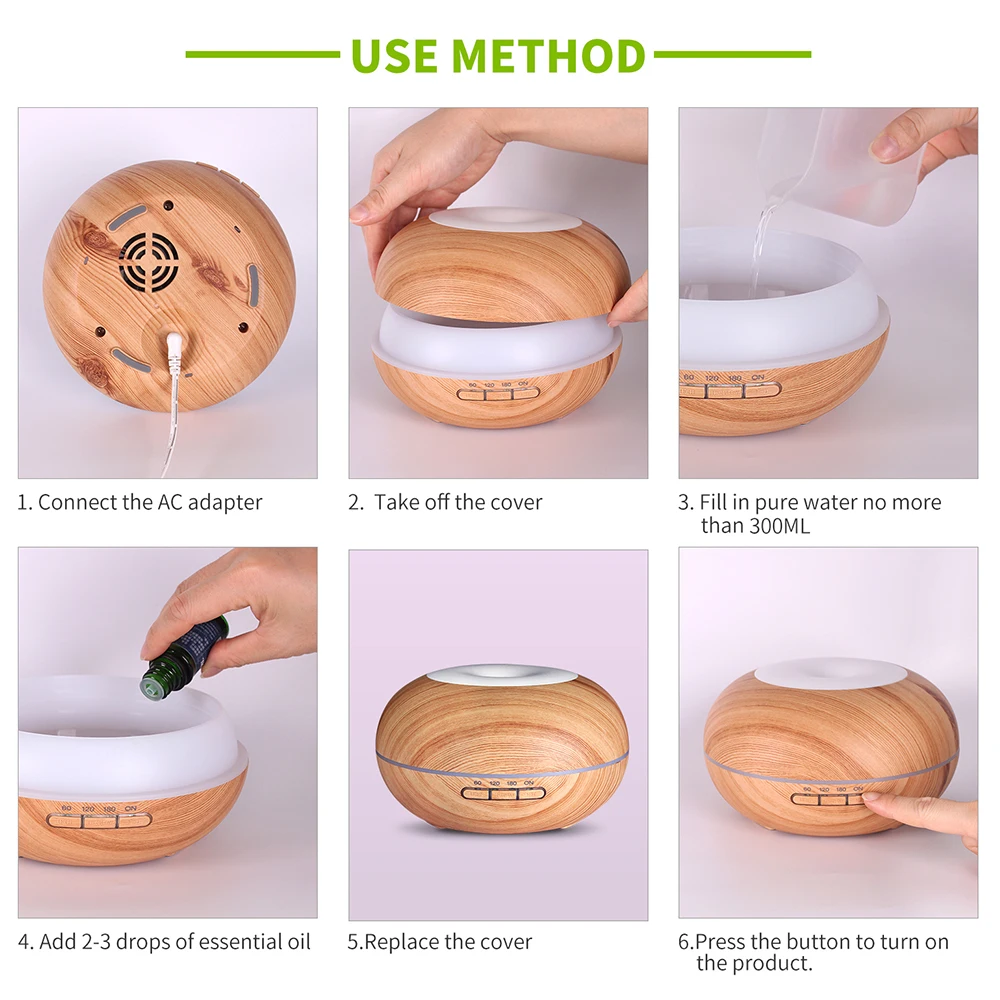 USE METHOD

60 120 180 ON

60 120 180 ON

1. Connect the AC adapter

2. Take off the cover

3. Fill in pure water no more than 300ML

60 120 180 ON

60 120 180 ON

60 120 180 ON

4. Add 2-3 drops of essential oil

5.Replace the cover

6.Press the button to turn on the product.