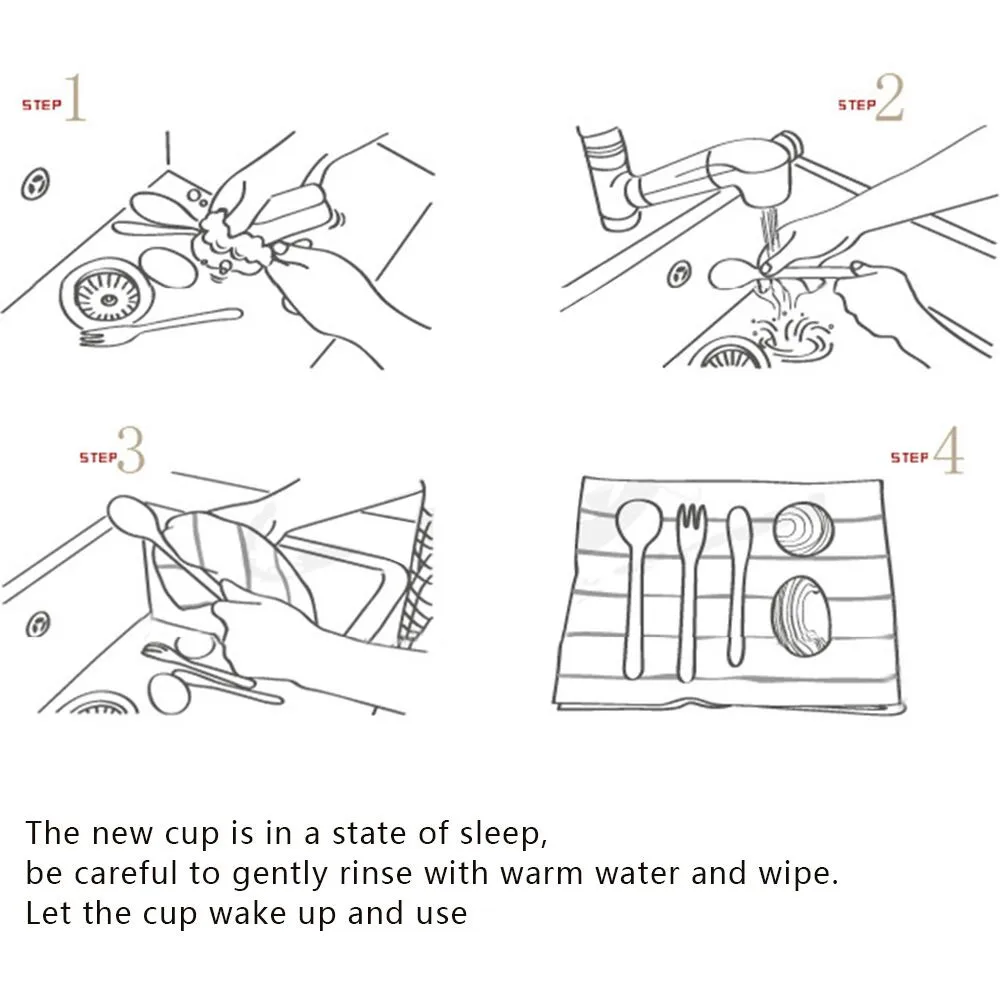 STEP 1

STEP 2

STEP 3

STEP 4

The new cup is in a state of sleep,
be careful to gently rinse with warm water and wipe.
Let the cup wake up and use