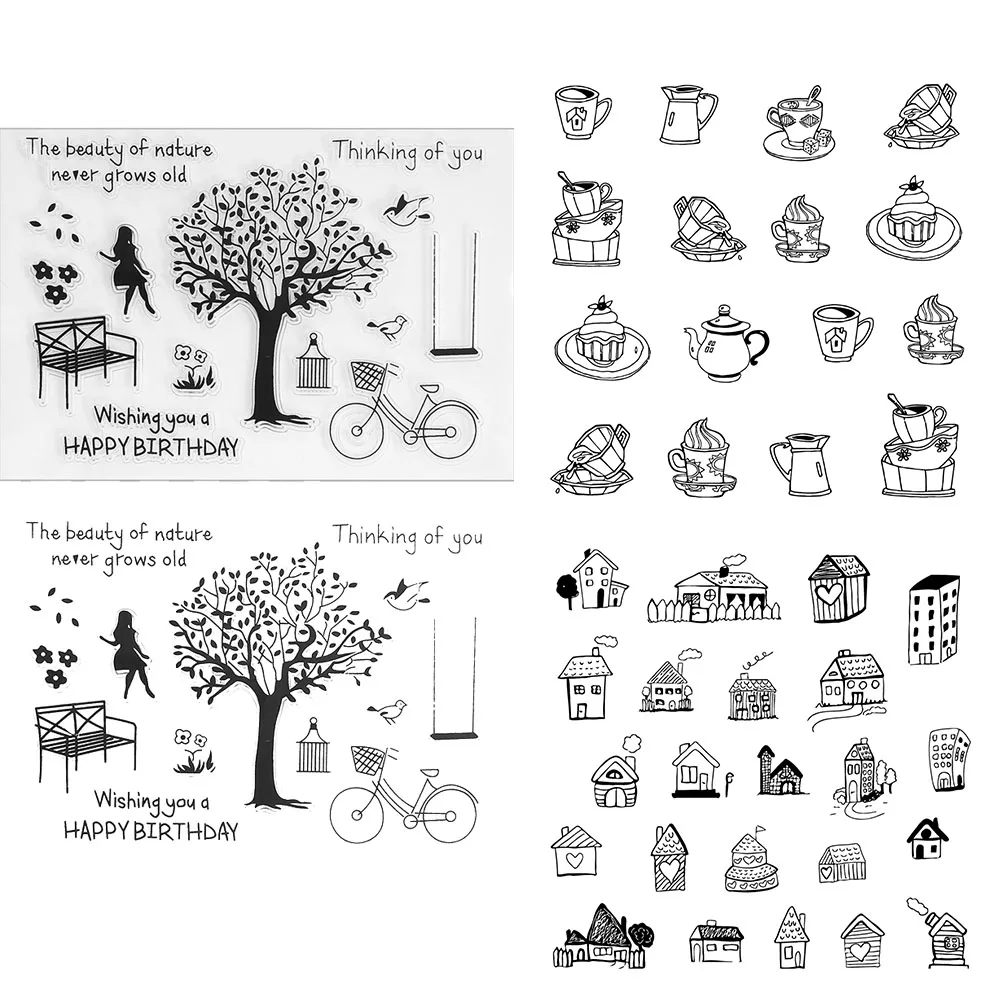 The beauty of nature never grows old

Thinking of you

Wishing you a HAPPY BIRTHDAY

The beauty of nature never grows old

Thinking of you

Wishing you a HAPPY BIRTHDAY