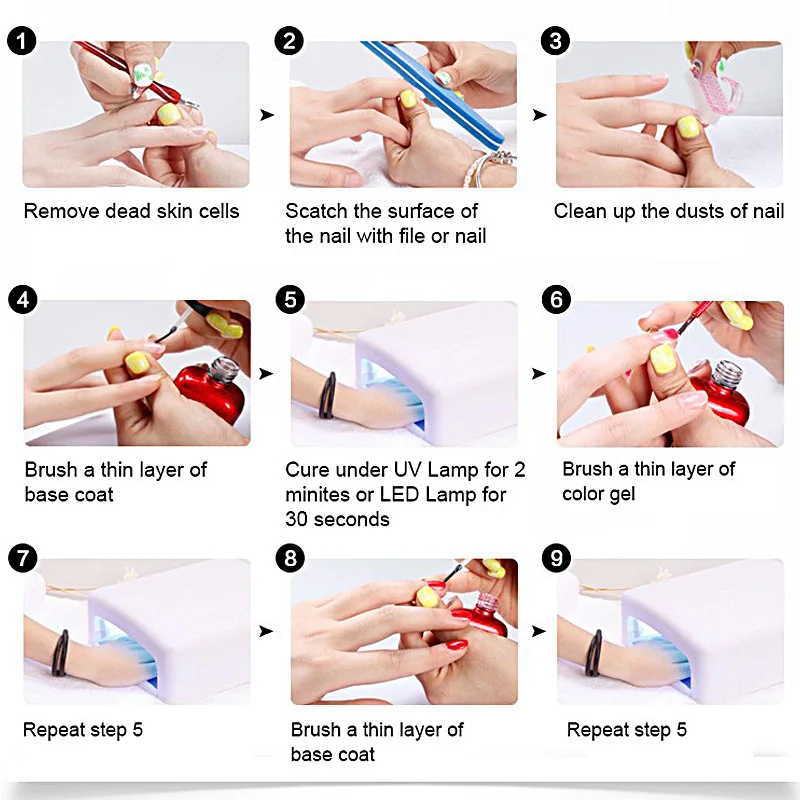 1
Remove dead skin cells

2
Scatch the surface of the nail with file or nail

3
Clean up the dusts of nail

4
Brush a thin layer of base coat

5
Cure under UV Lamp for 2 minites or LED Lamp for 30 seconds

6
Brush a thin layer of color gel

7
Repeat step 5

8
Brush a thin layer of base coat

9
Repeat step 5