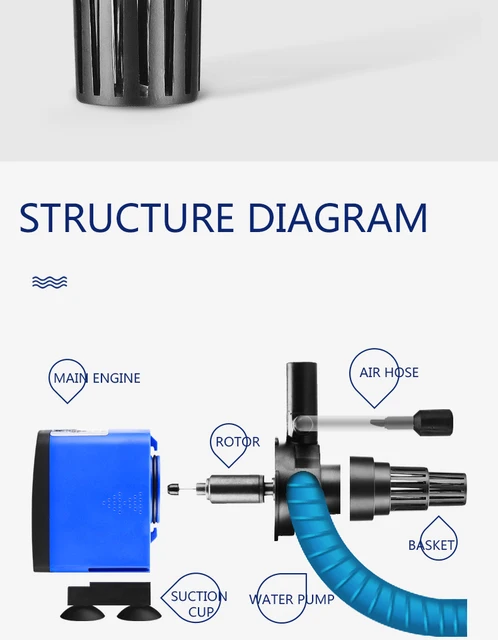 STRUCTURE DIAGRAM

MAIN ENGINE

AIR HOSE

ROTOR

BASKET

SUCTION CUP

WATER PUMP