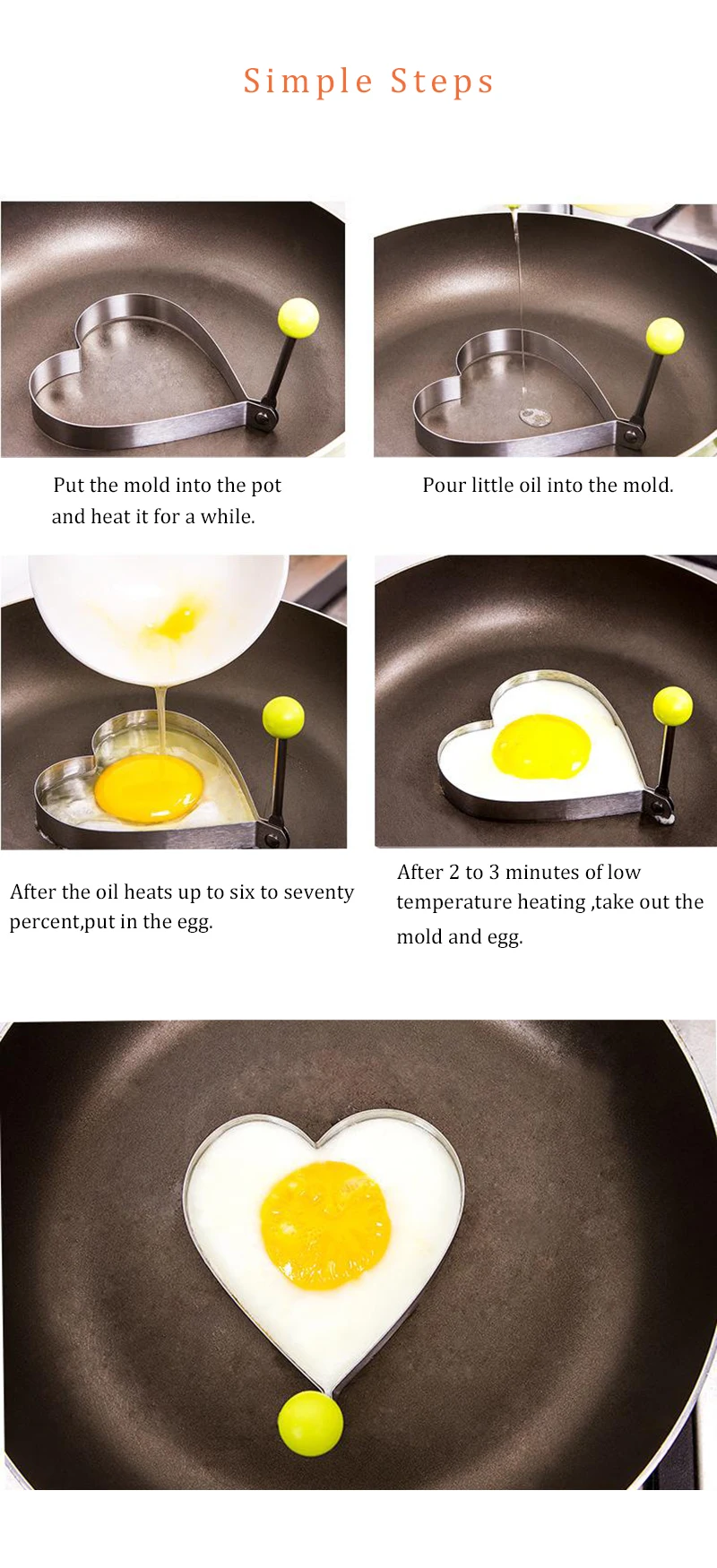 Simple Steps

Put the mold into the pot and heat it for a while.

Pour little oil into the mold.

After the oil heats up to six to seventy percent,put in the egg.

After 2 to 3 minutes of low temperature heating ,take out the mold and egg.