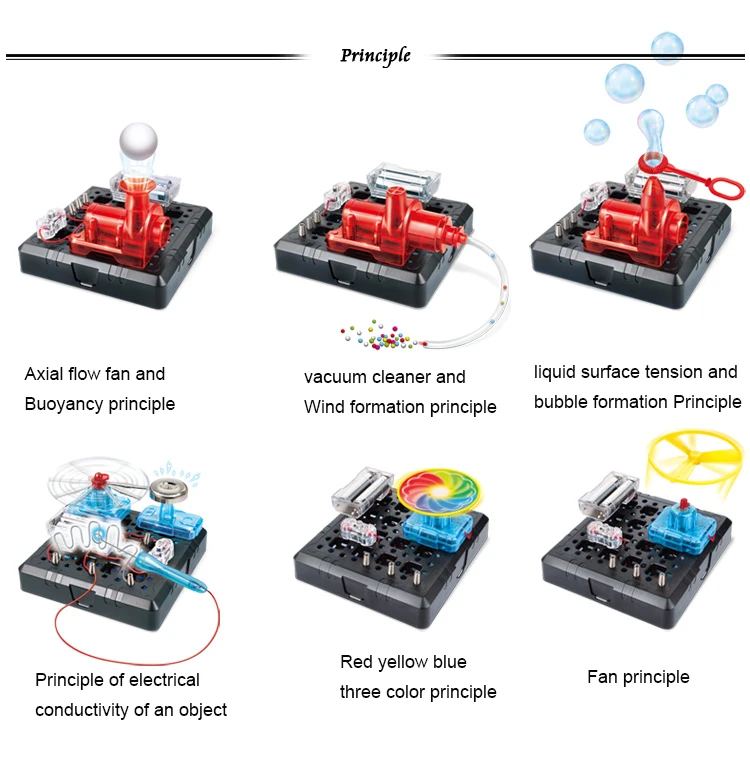 Principle

Axial flow fan and Buoyancy principle

vacuum cleaner and Wind formation principle

liquid surface tension and bubble formation Principle

Principle of electrical conductivity of an object

Red yellow blue three color principle

Fan principle