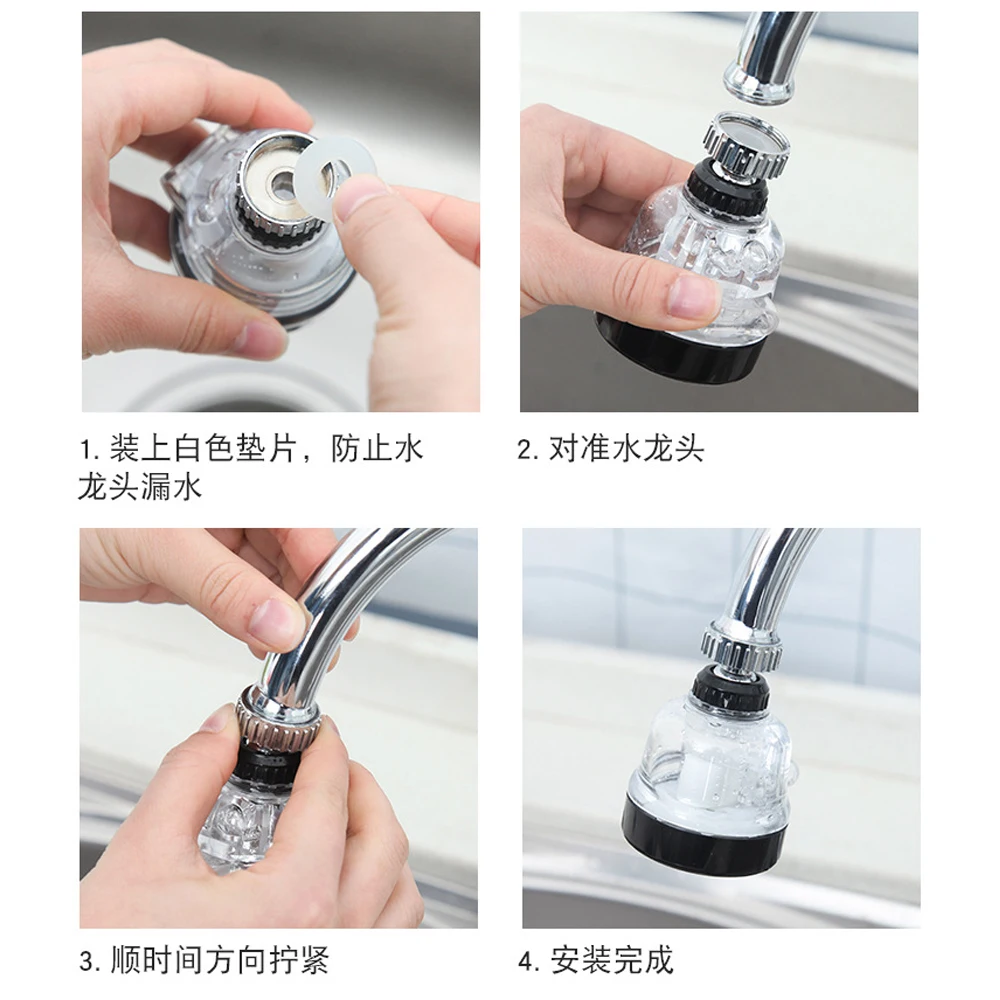 1.装上白色垫片，防止水龙头漏水

2.对准水龙头

3.顺时间方向拧紧

4.安装完成