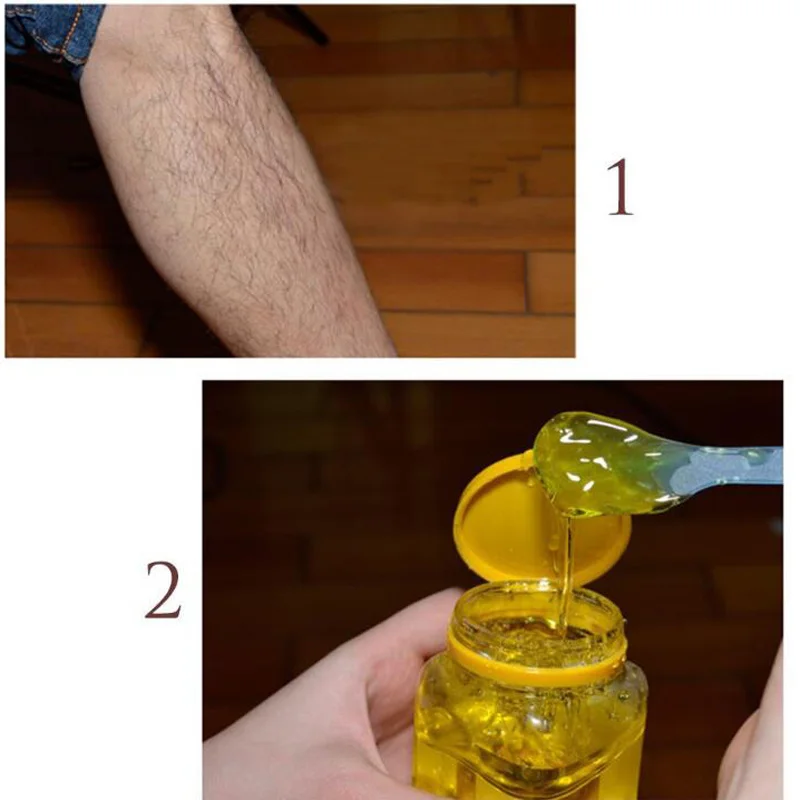 1

2