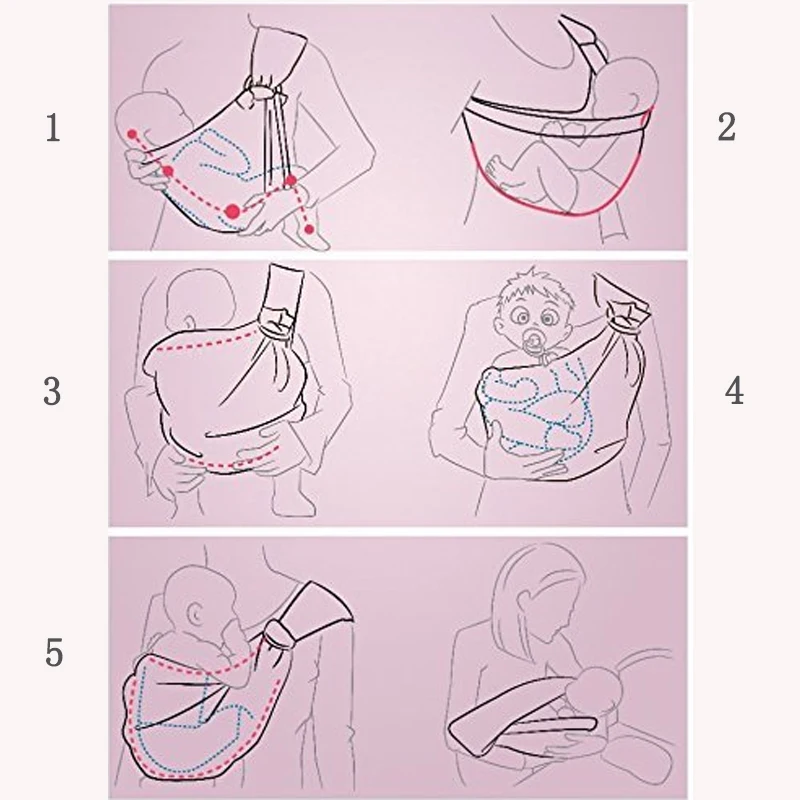 1

2

3

4

5