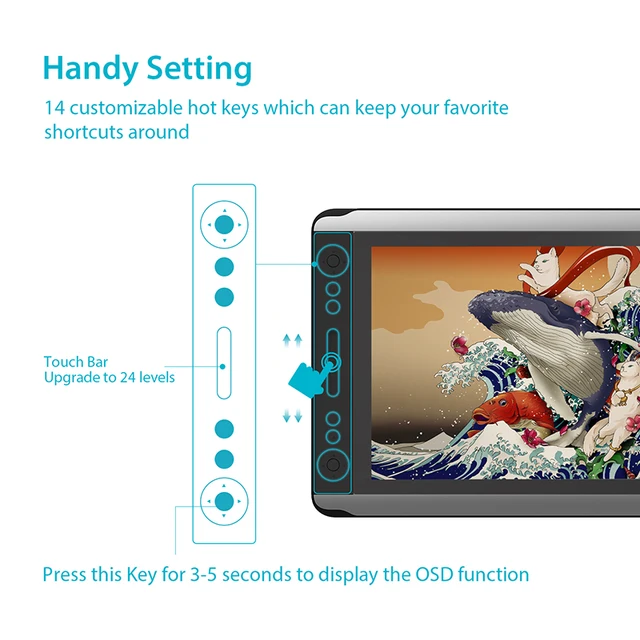 Handy Setting

14 customizable hot keys which can keep your favorite shortcuts around

Touch Bar
Upgrade to 24 levels

Press this Key for 3-5 seconds to display the OSD function