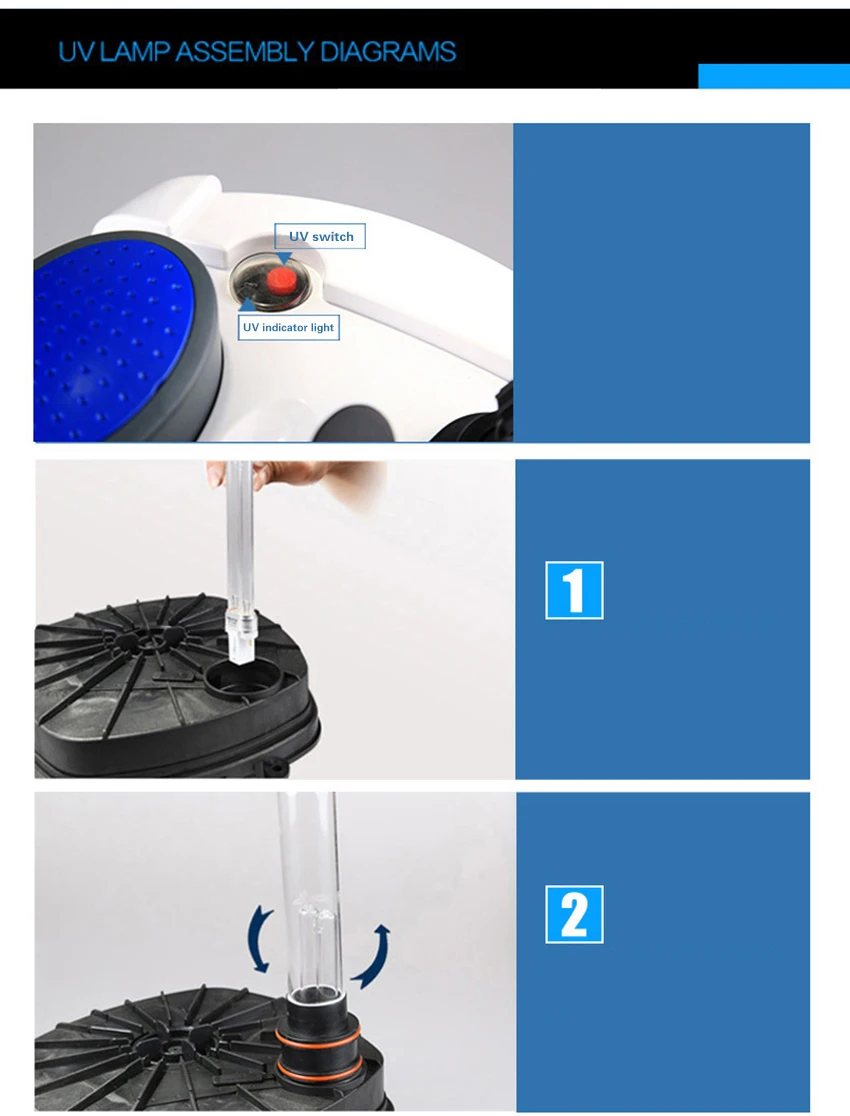 UV LAMP ASSEMBLY DIAGRAMS

UV switch

UV indicator light

1

2