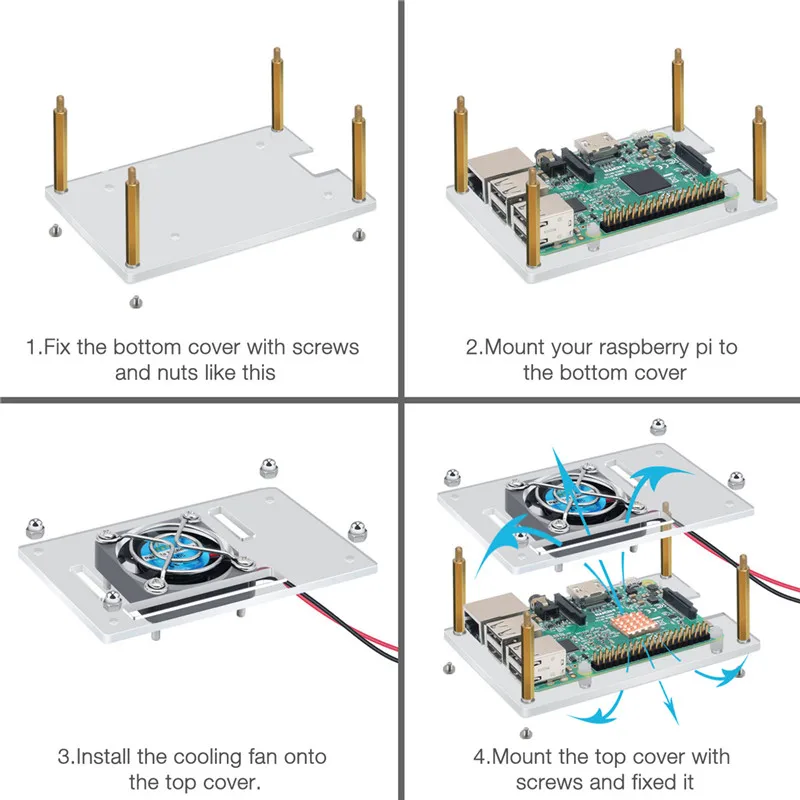 1.Fix the bottom cover with screws and nuts like this

2.Mount your raspberry pi to the bottom cover

3.Install the cooling fan onto the top cover.

4.Mount the top cover with screws and fixed it