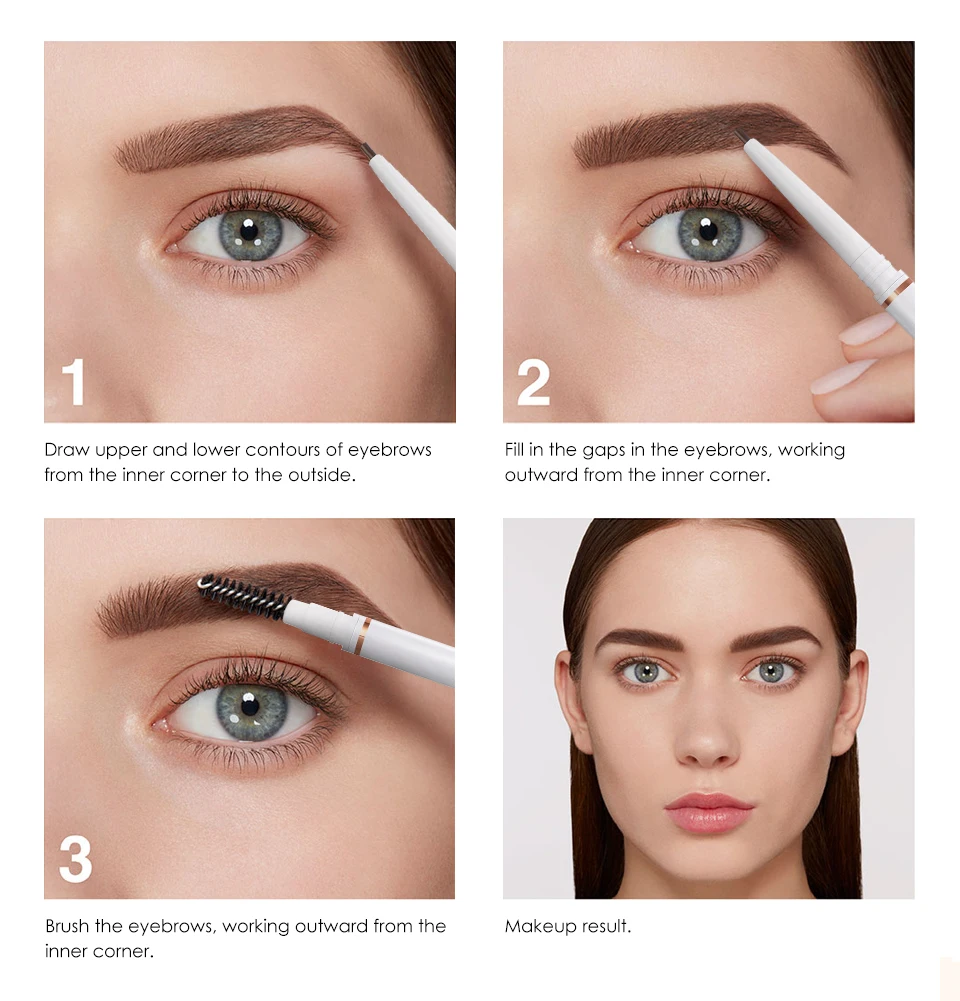 1

Draw upper and lower contours of eyebrows from the inner corner to the outside.

2

Fill in the gaps in the eyebrows, working outward from the inner corner.

3

Brush the eyebrows, working outward from the inner corner.

Makeup result.