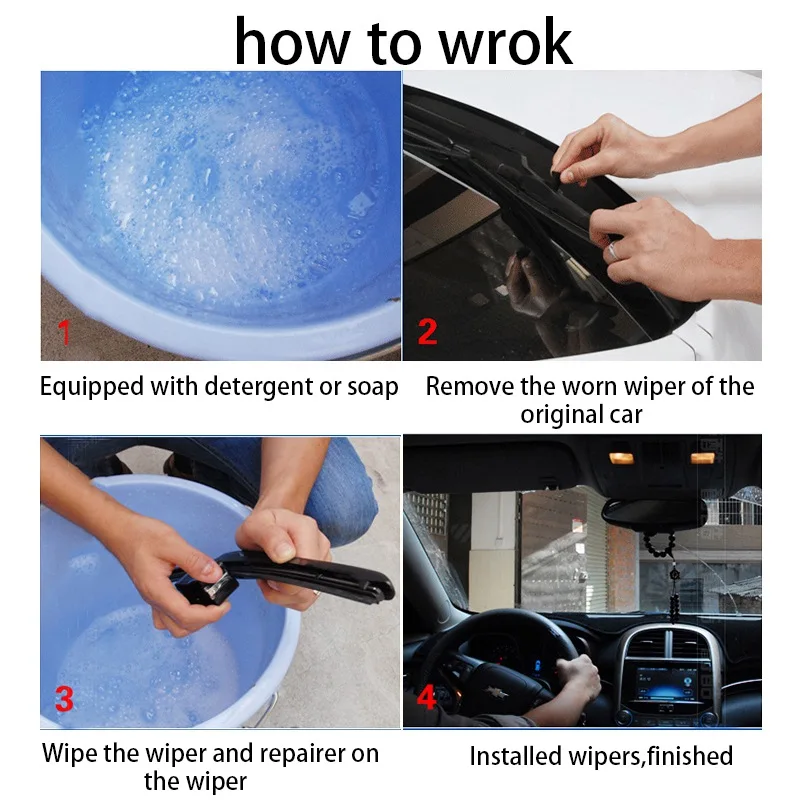 how to wrok

1

Equipped with detergent or soap

2

Remove the worn wiper of the original car

3

Wipe the wiper and repairer on the wiper

4

Installed wipers,finished