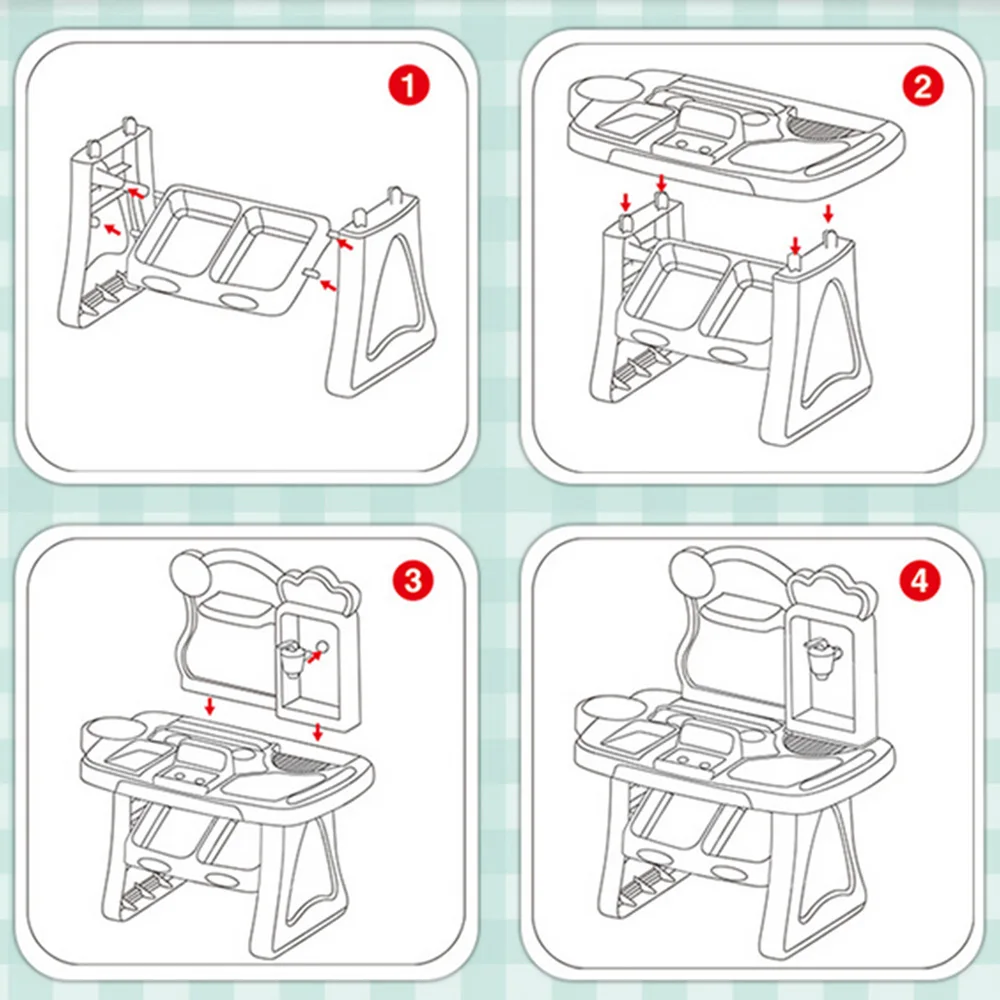 1

2

3

4