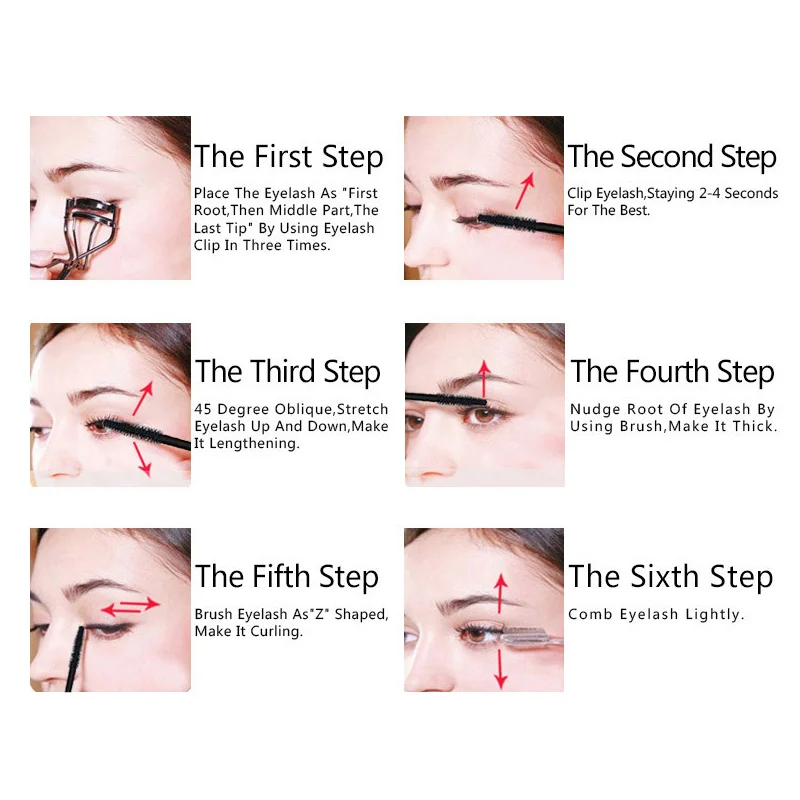 The First Step

Place The Eyelash As "First Root,Then Middle Part,The Last Tip" By Using Eyelash Clip In Three Times.

The Second Step

Clip Eyelash,Staying 2-4 Seconds For The Best.

The Third Step

45 Degree Oblique,Stretch Eyelash Up And Down,Make It Lengthening.

The Fourth Step

Nudge Root Of Eyelash By Using Brush,Make It Thick.

The Fifth Step

Brush Eyelash As"Z" Shaped, Make It Curling.

The Sixth Step

Comb Eyelash Lightly.