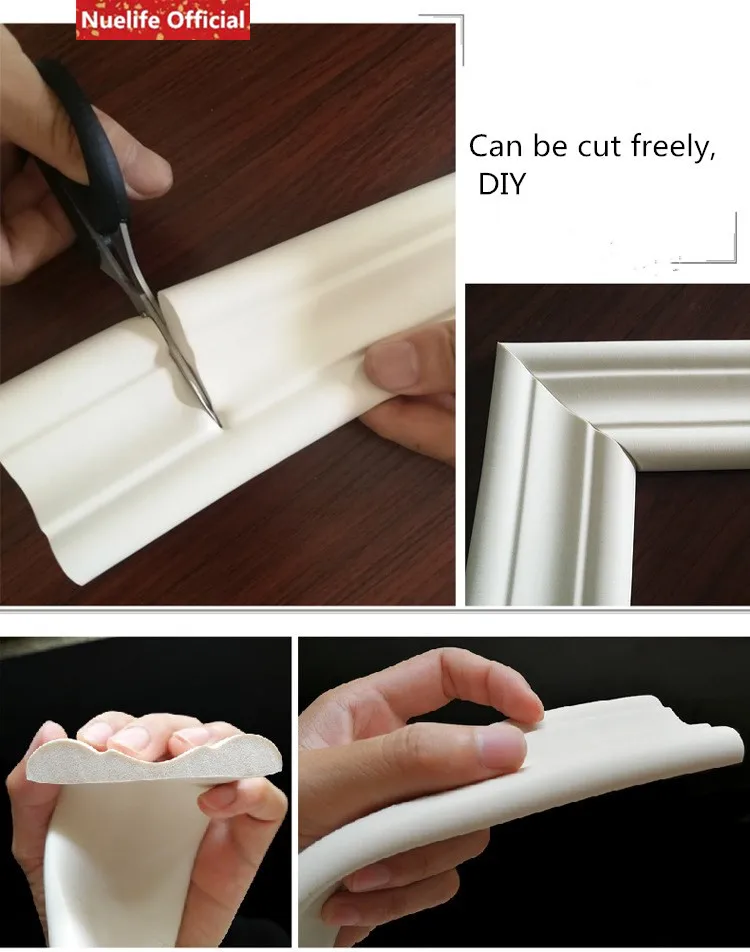 Nuelife Official

Can be cut freely, DIY