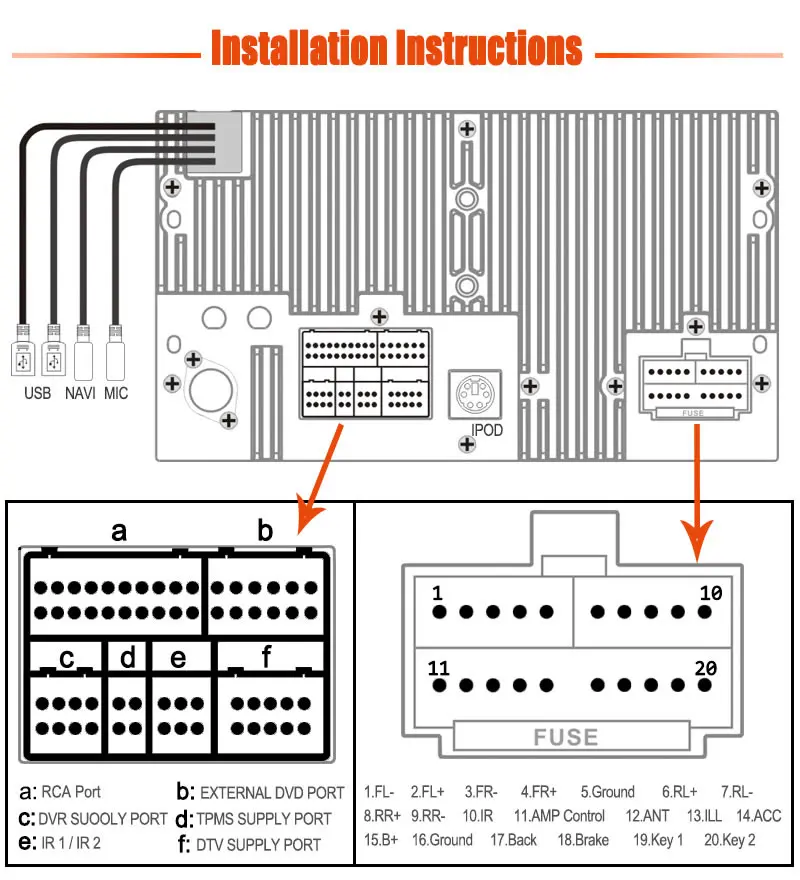 Installation Instructions

USB NAVI MIC

IPOD

FUSE

a b
c d e f

a: RCA Port
b: EXTERNAL DVD PORT
c: DVR SUOOLY PORT
d: TPMS SUPPLY PORT
e: IR 1 / IR 2
f: DTV SUPPLY PORT

1 10
11 20
FUSE

1.FL- 2.FL+ 3.FR- 4.FR+ 5.Ground 6.RL+ 7.RL-
8.RR+ 9.RR- 10.IR 11.AMP Control 12.ANT 13.ILL 14.ACC
15.B+ 16.Ground 17.Back 18.Brake 19.Key 1 20.Key 2