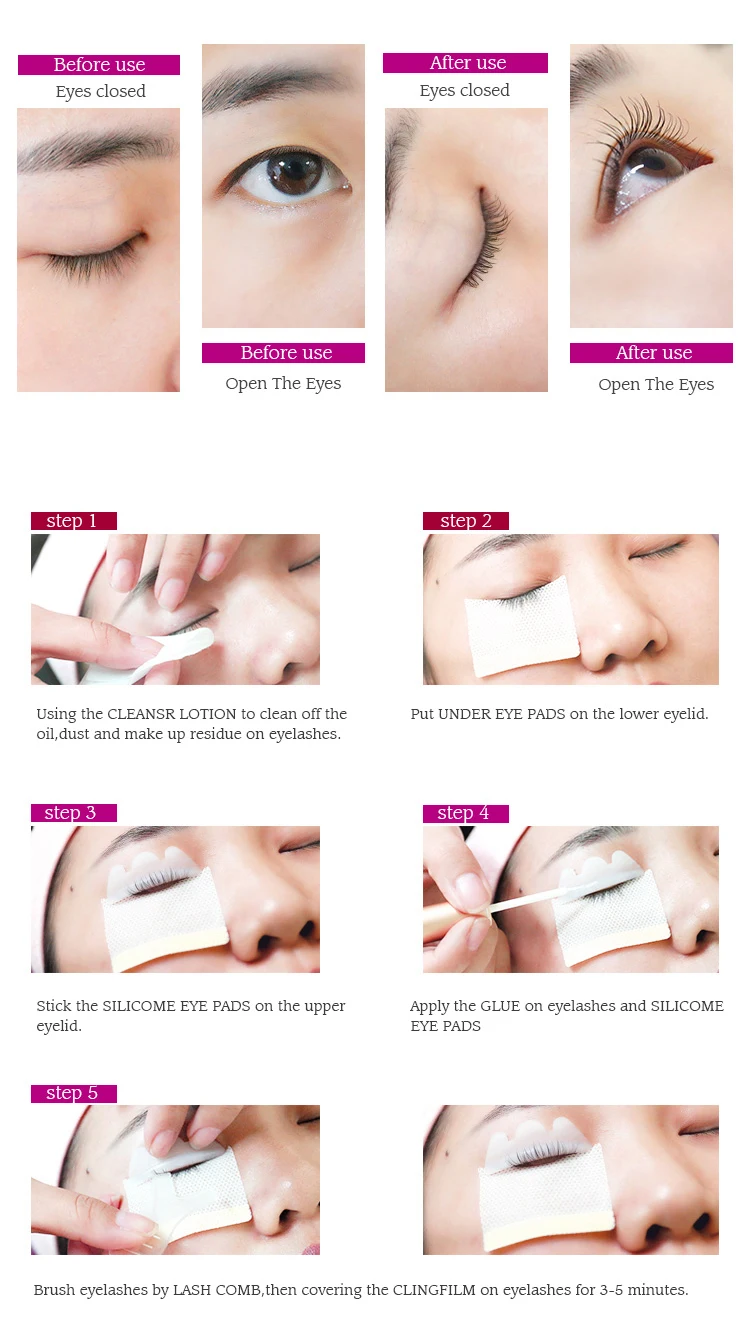 Before use
Eyes closed

Before use
Open The Eyes

After use
Eyes closed

After use
Open The Eyes

step 1
Using the CLEANSR LOTION to clean off the oil,dust and make up residue on eyelashes.

step 2
Put UNDER EYE PADS on the lower eyelid.

step 3
Stick the SILICOME EYE PADS on the upper eyelid.

step 4
Apply the GLUE on eyelashes and SILICOME EYE PADS

step 5
Brush eyelashes by LASH COMB,then covering the CLINGFILM on eyelashes for 3-5 minutes.