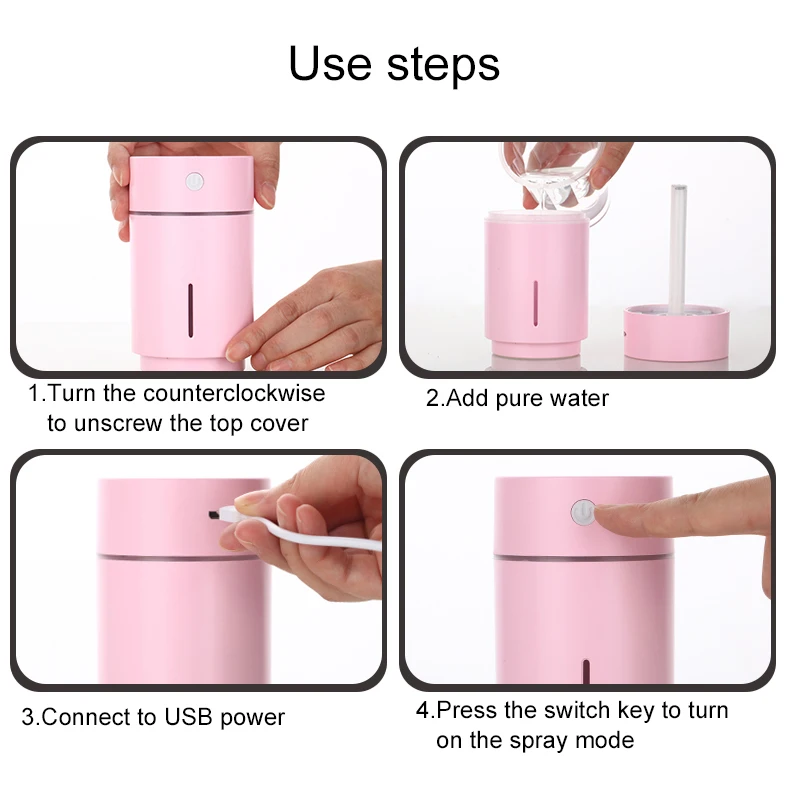 Use steps

1.Turn the counterclockwise to unscrew the top cover

2.Add pure water

3.Connect to USB power

4.Press the switch key to turn on the spray mode