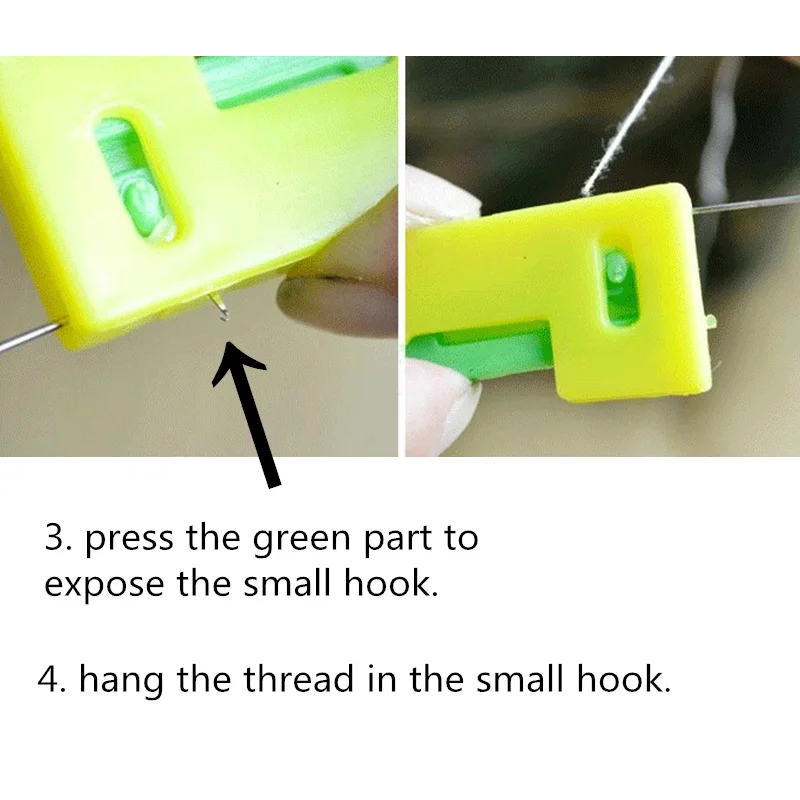 3. press the green part to expose the small hook.

4. hang the thread in the small hook.