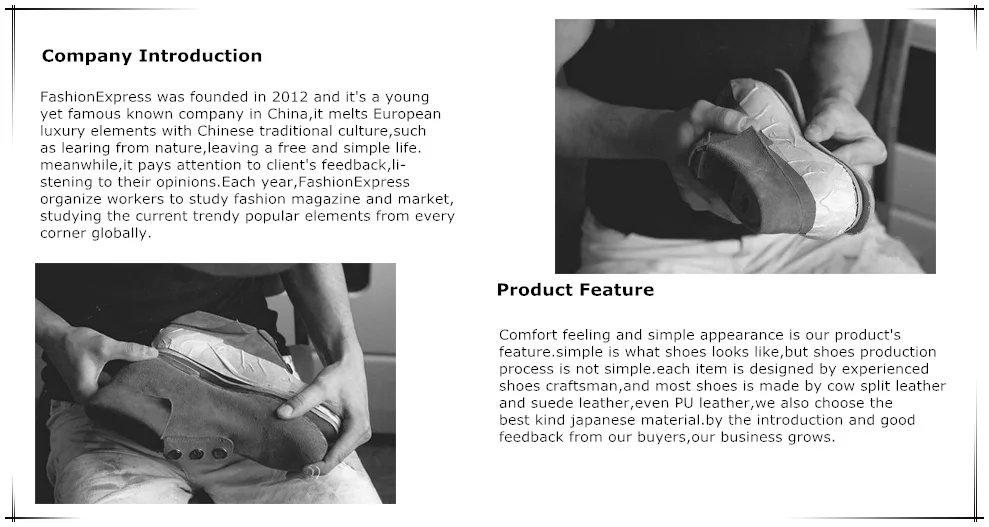 Company Introduction

FashionExpress was founded in 2012 and it's a young yet famous known company in China,it melts European luxury elements with Chinese traditional culture,such as learing from nature,leaving a free and simple life. meanwhile,it pays attention to client's feedback,listening to their opinions.Each year,FashionExpress organize workers to study fashion magazine and market, studying the current trendy popular elements from every corner globally.

Product Feature

Comfort feeling and simple appearance is our product's feature.simple is what shoes looks like,but shoes production process is not simple.each item is designed by experienced shoes craftsman,and most shoes is made by cow split leather and suede leather,even PU leather,we also choose the best kind japanese material.by the introduction and good feedback from our buyers,our business grows.