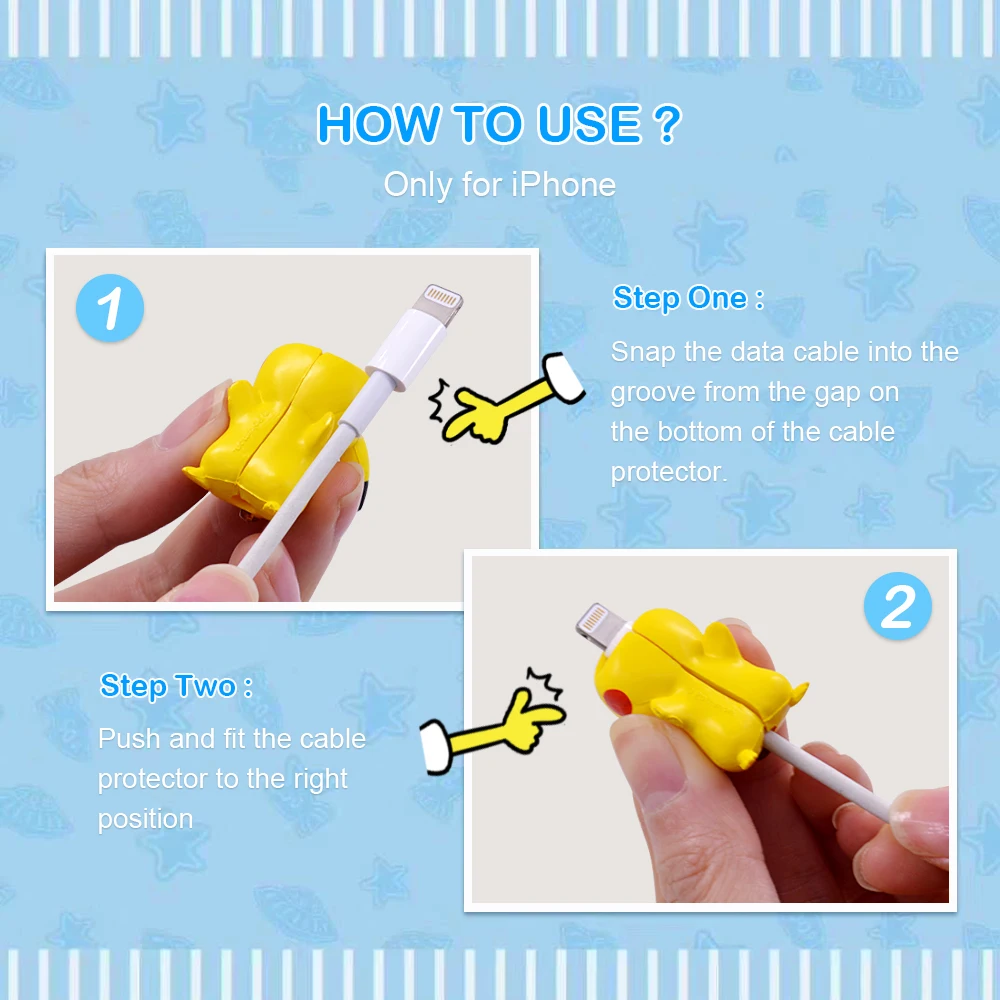 HOW TO USE ?
Only for iPhone

1

Step One :
Snap the data cable into the groove from the gap on the bottom of the cable protector.

2

Step Two :
Push and fit the cable protector to the right position