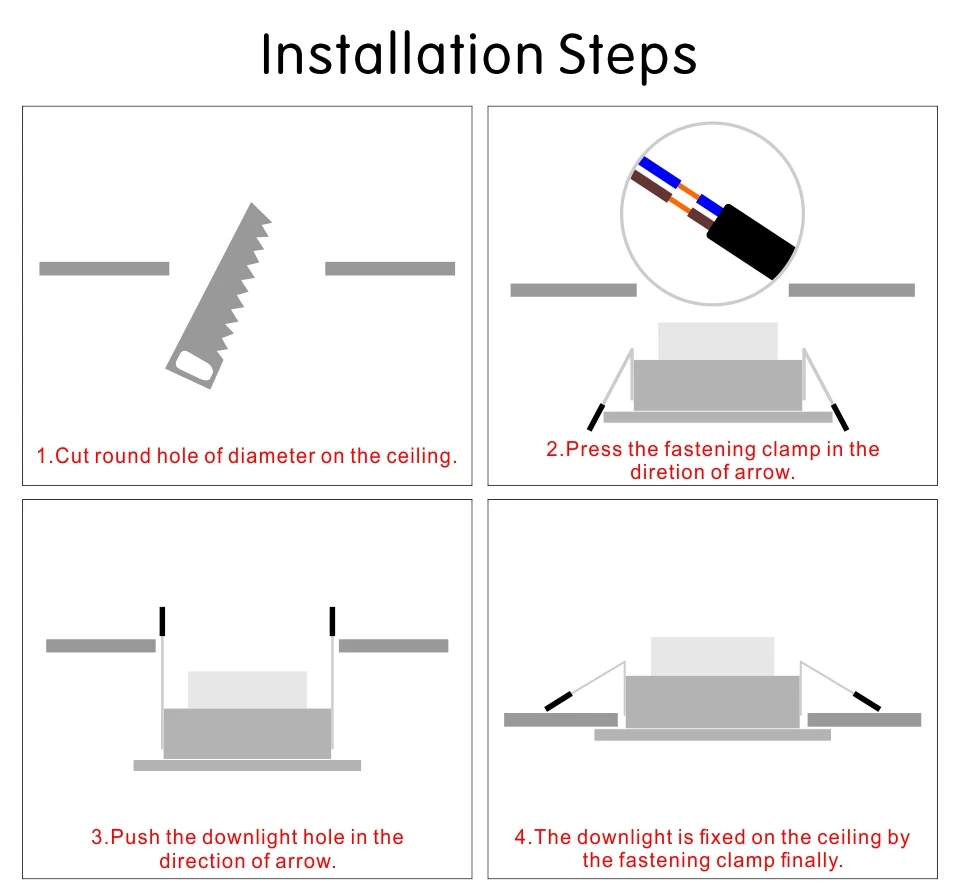 Installation Steps

1.Cut round hole of diameter on the ceiling.

2.Press the fastening clamp in the diretion of arrow.

3.Push the downlight hole in the direction of arrow.

4.The downlight is fixed on the ceiling by the fastening clamp finally.