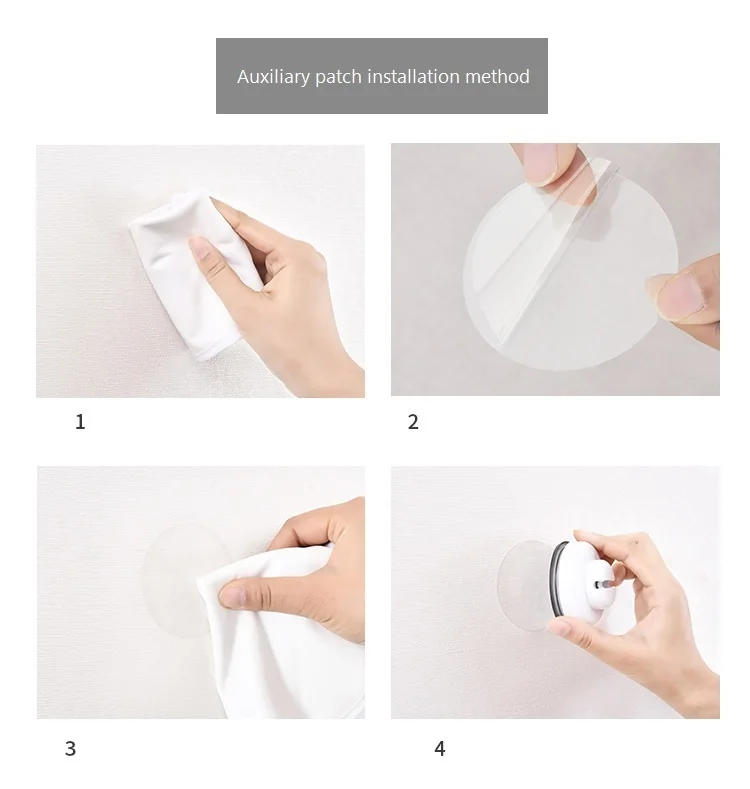 Auxiliary patch installation method

1

2

3

4