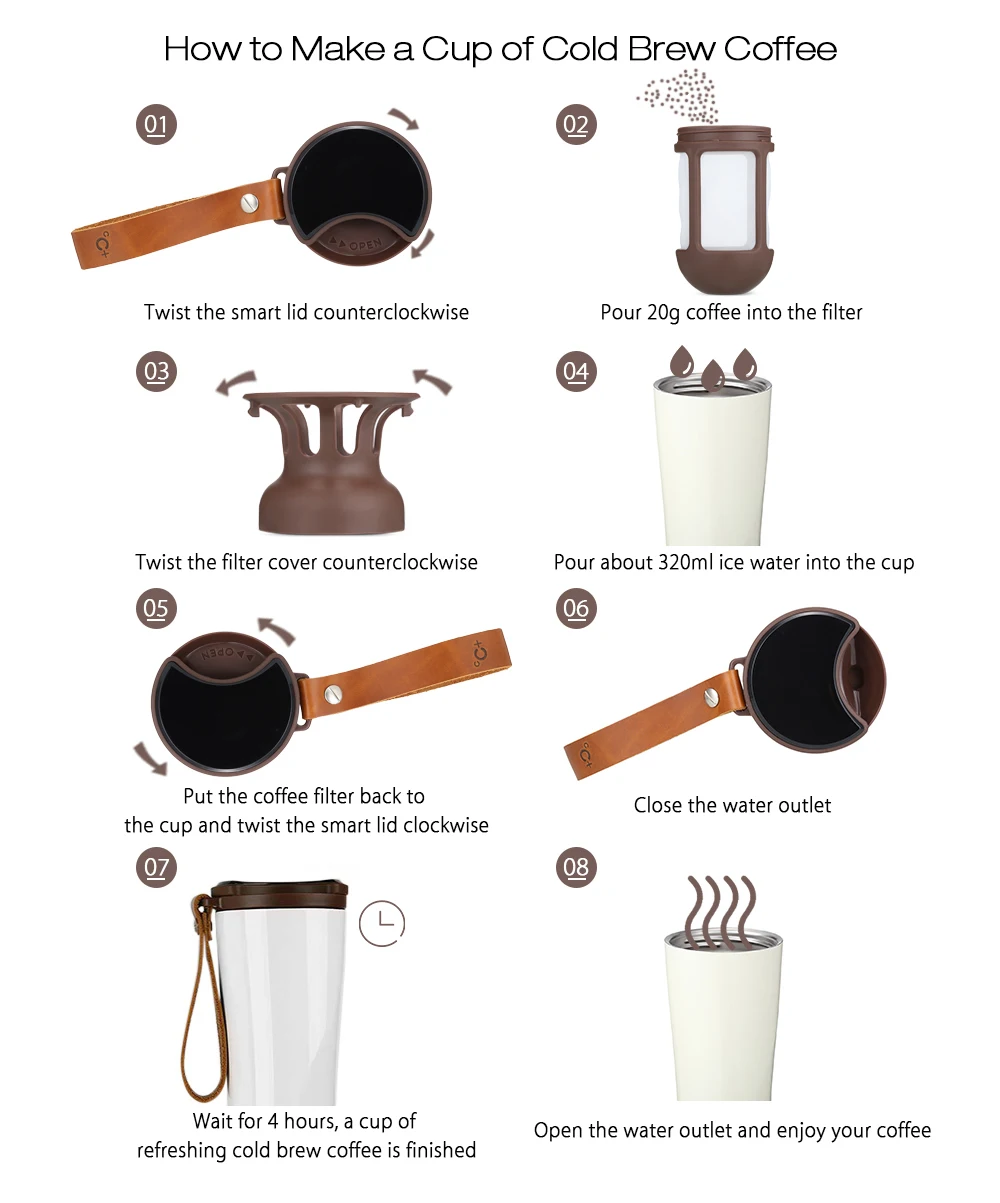 How to Make a Cup of Cold Brew Coffee

01

OPEN

Twist the smart lid counterclockwise

02

Pour 20g coffee into the filter

03

Twist the filter cover counterclockwise

04

Pour about 320ml ice water into the cup

05

OPEN

Put the coffee filter back to the cup and twist the smart lid clockwise

06

Close the water outlet

07

Wait for 4 hours, a cup of refreshing cold brew coffee is finished

08

Open the water outlet and enjoy your coffee