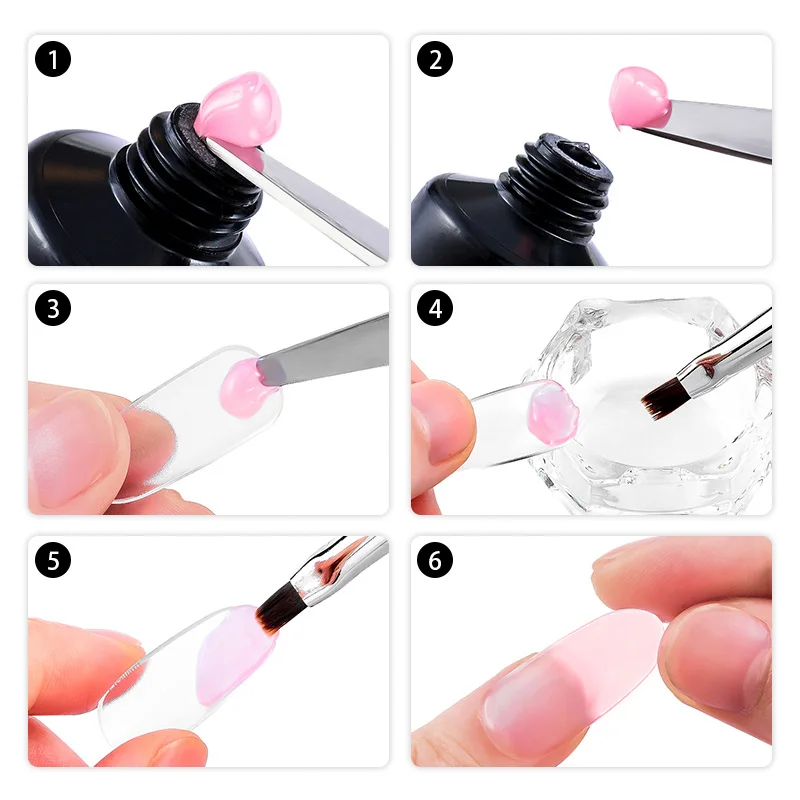 1
2
3
4
5
6