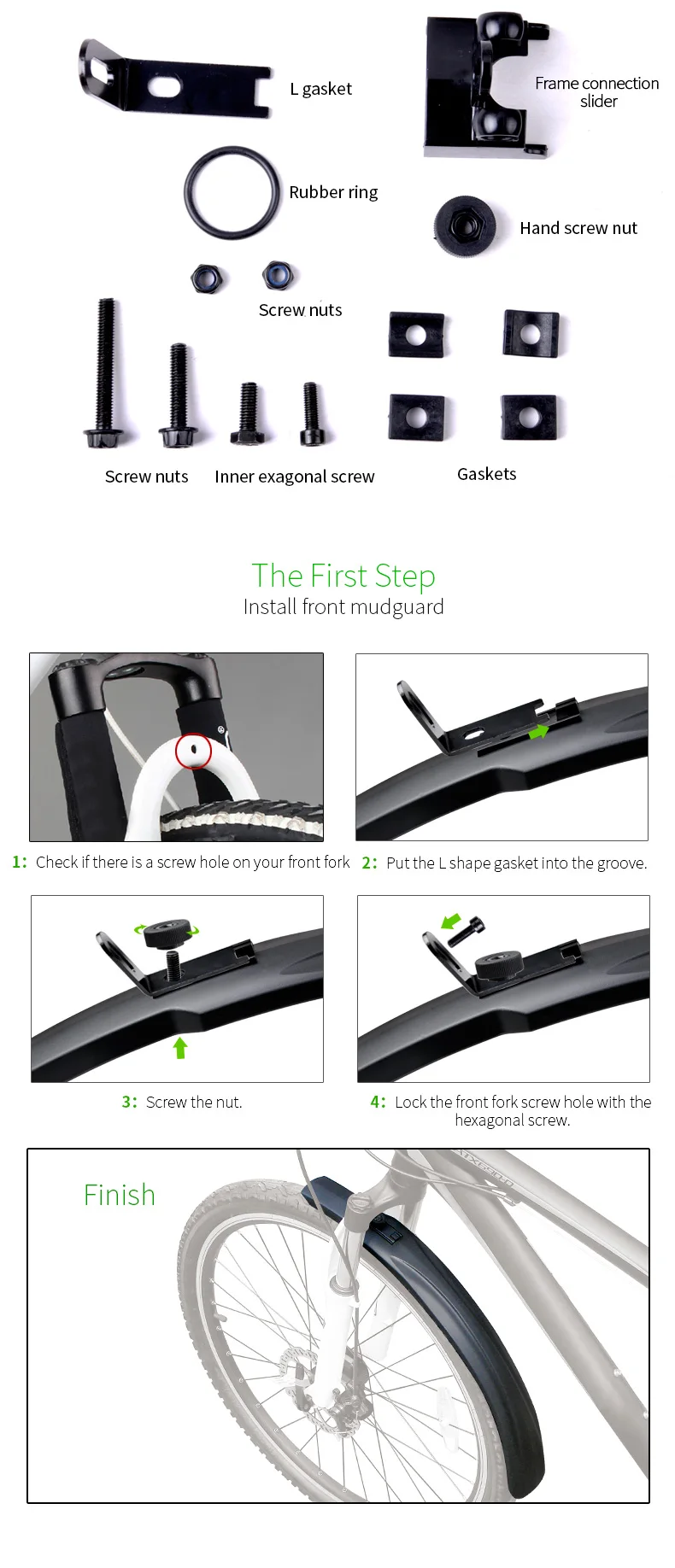 L gasket

Frame connection slider

Rubber ring

Hand screw nut

Screw nuts

Screw nuts

Inner exagonal screw

Gaskets

The First Step
Install front mudguard

1: Check if there is a screw hole on your front fork

2: Put the L shape gasket into the groove.

3: Screw the nut.

4: Lock the front fork screw hole with the hexagonal screw.

Finish